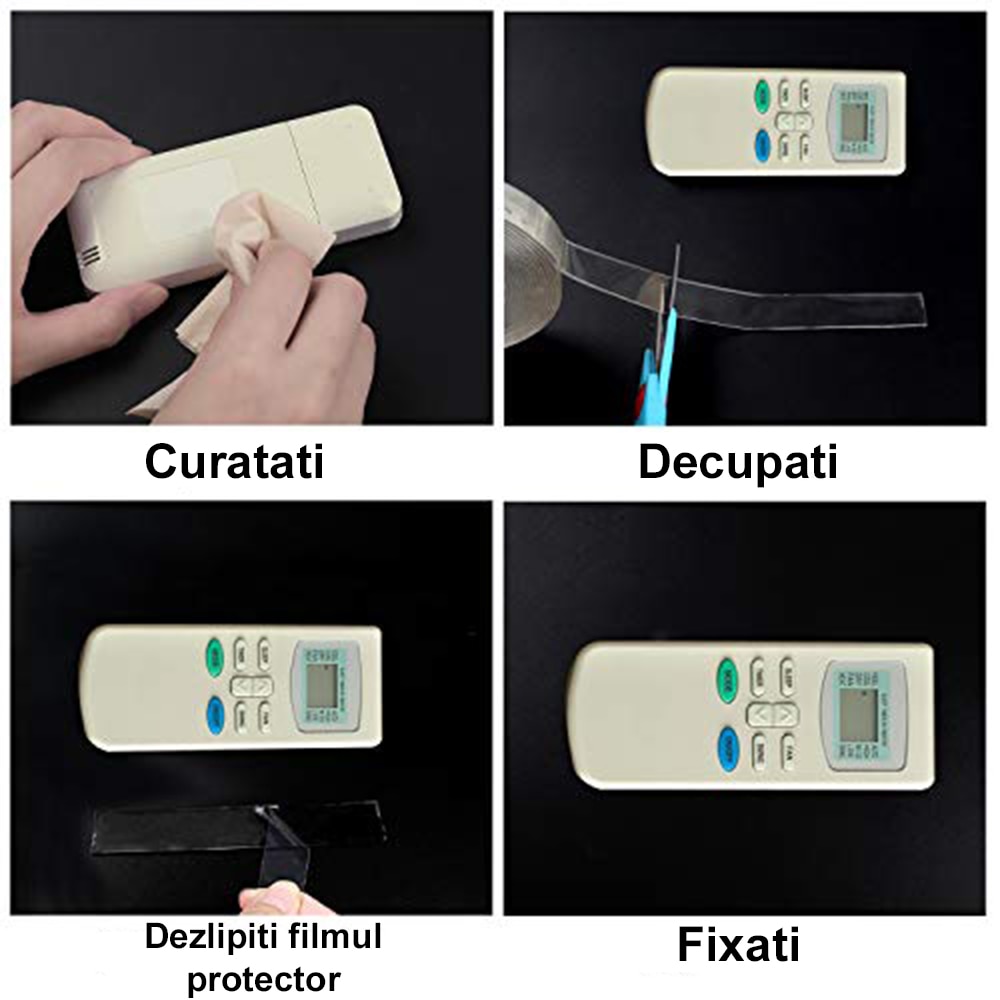 Curatati

Decupati

Dezlipiti filmul protector

Fixati