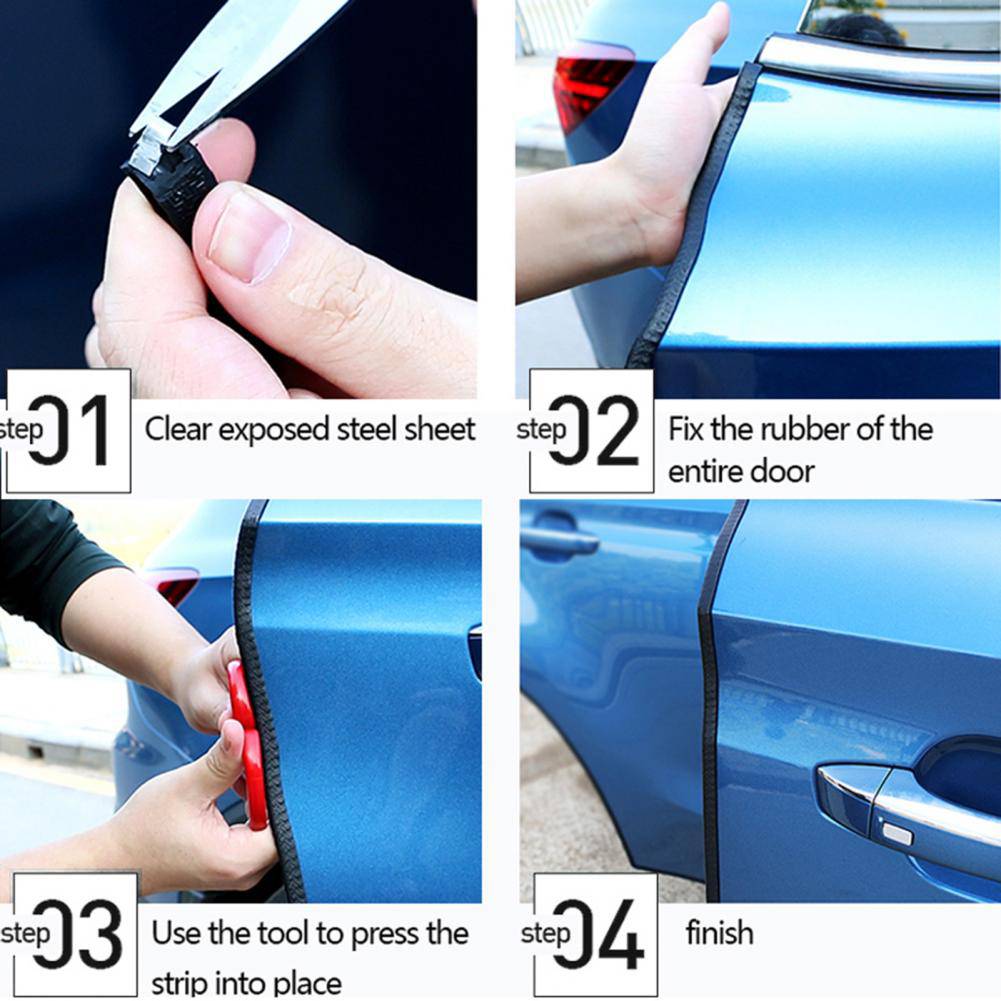 step 01 Clear exposed steel sheet

step 02 Fix the rubber of the entire door

step 03 Use the tool to press the strip into place

step 04 finish