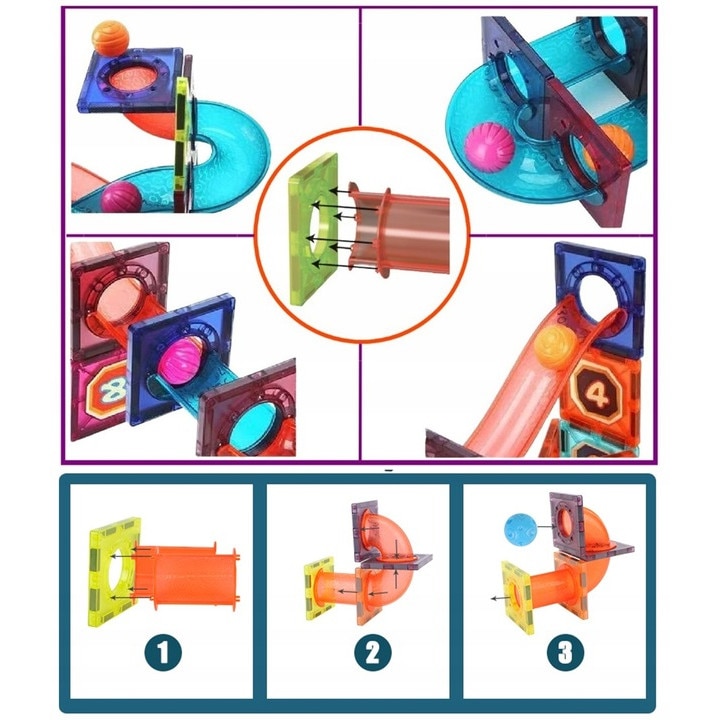 8

4

1

2

3