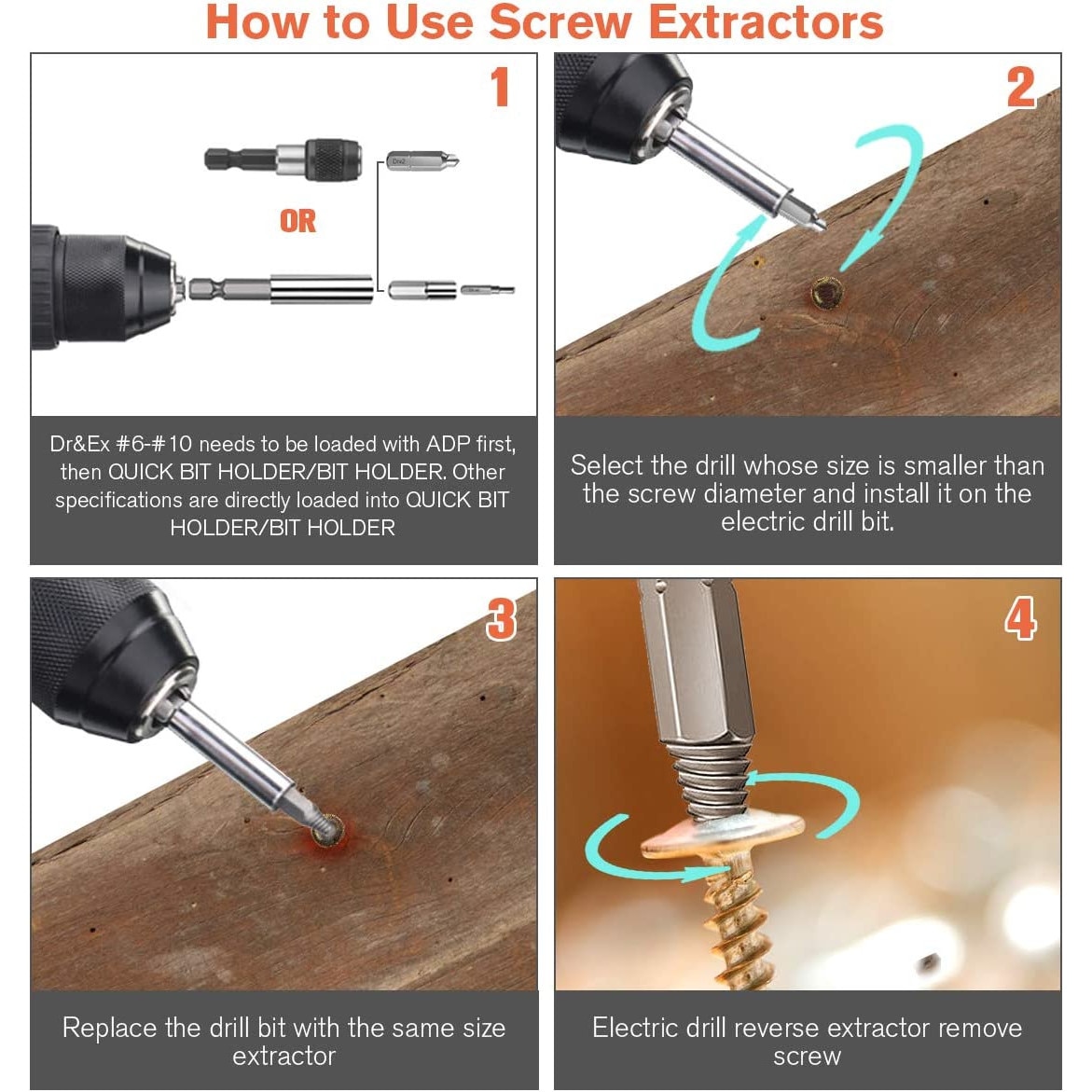 How to Use Screw Extractors

1

OR

Dr&Ex #6-#10 needs to be loaded with ADP first, then QUICK BIT HOLDER/BIT HOLDER. Other specifications are directly loaded into QUICK BIT HOLDER/BIT HOLDER

2

Select the drill whose size is smaller than the screw diameter and install it on the electric drill bit.

3

Replace the drill bit with the same size extractor

4

Electric drill reverse extractor remove screw