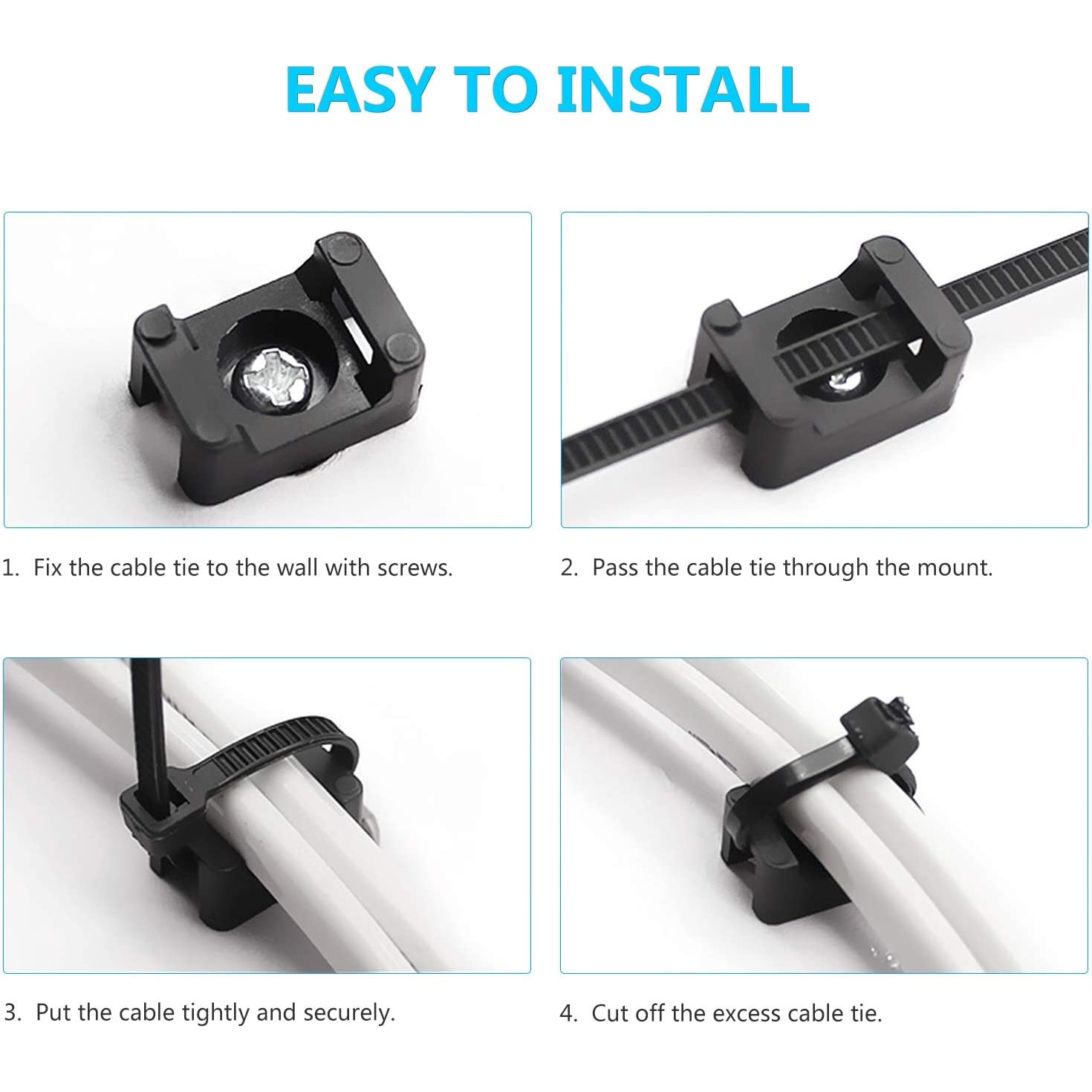 EASY TO INSTALL

1. Fix the cable tie to the wall with screws.

2. Pass the cable tie through the mount.

3. Put the cable tightly and securely.

4. Cut off the excess cable tie.