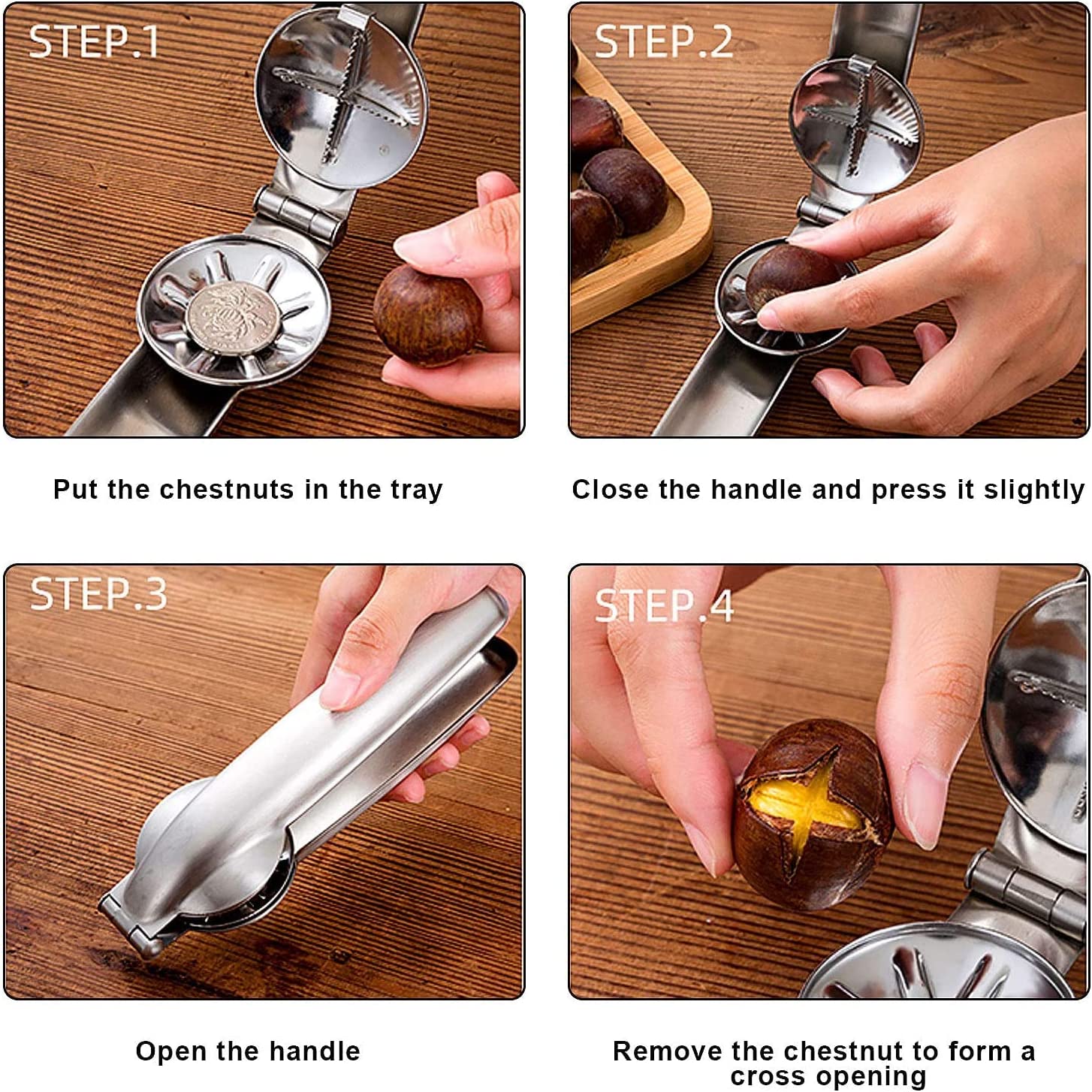 STEP.1

Put the chestnuts in the tray

STEP.2

Close the handle and press it slightly

STEP.3

Open the handle

STEP.4

Remove the chestnut to form a cross opening