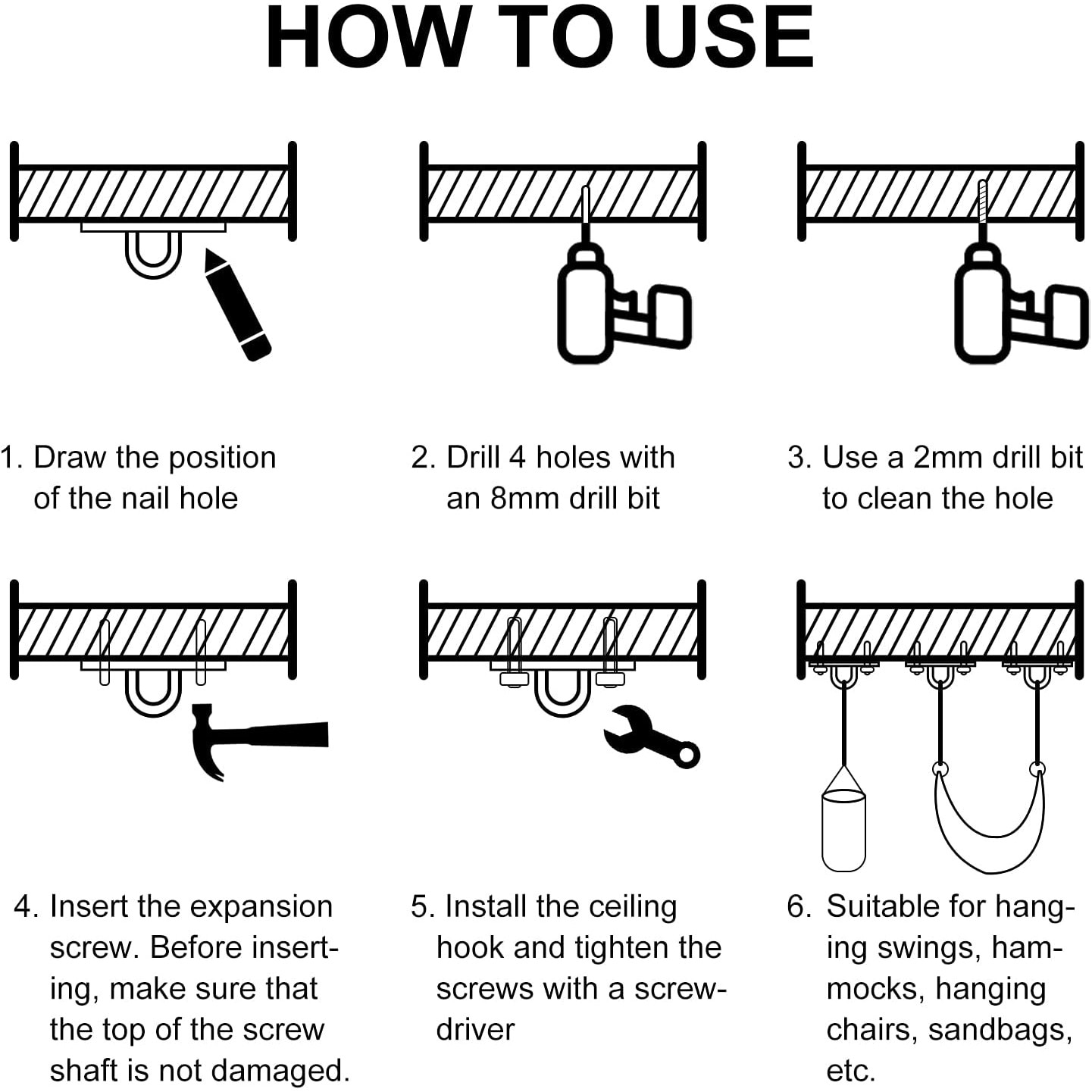 HOW TO USE

1. Draw the position of the nail hole

2. Drill 4 holes with an 8mm drill bit

3. Use a 2mm drill bit to clean the hole

4. Insert the expansion screw. Before inserting, make sure that the top of the screw shaft is not damaged.

5. Install the ceiling hook and tighten the screws with a screwdriver

6. Suitable for hanging swings, hammocks, hanging chairs, sandbags, etc.