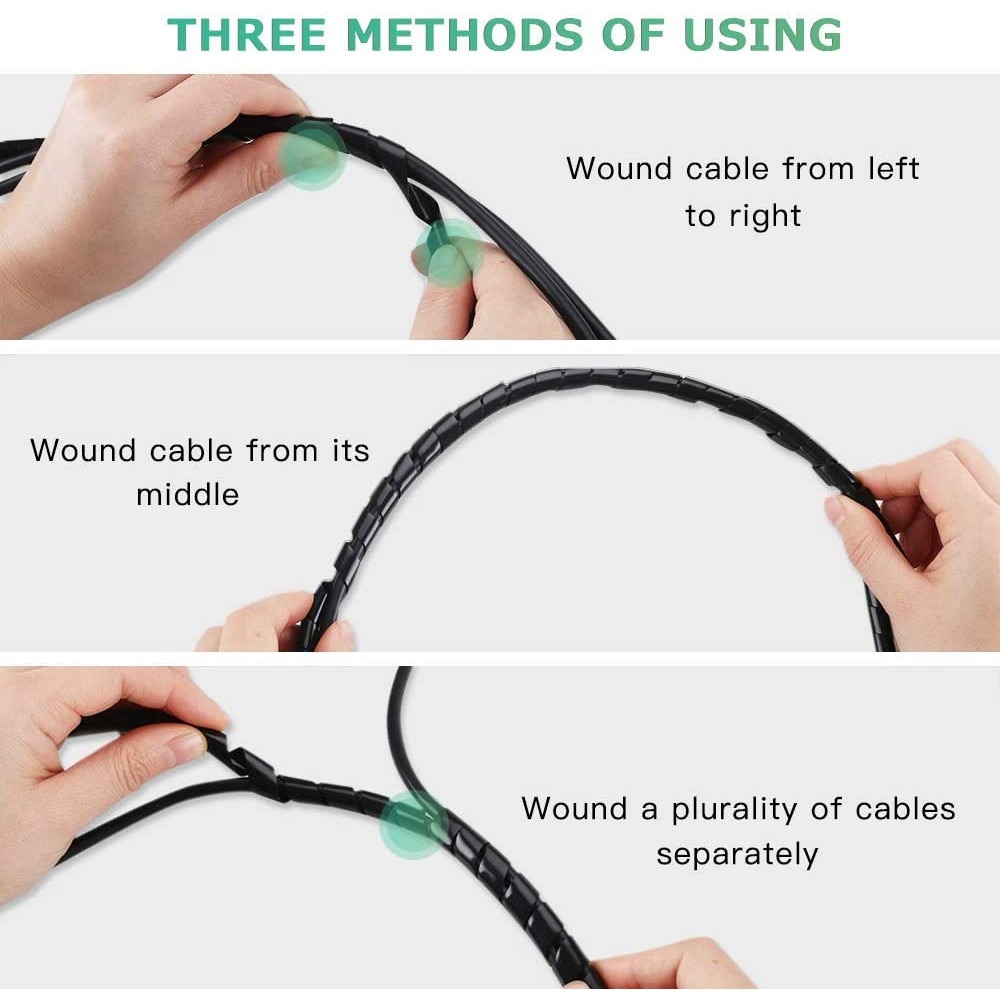 THREE METHODS OF USING

Wound cable from left to right

Wound cable from its middle

Wound a plurality of cables separately