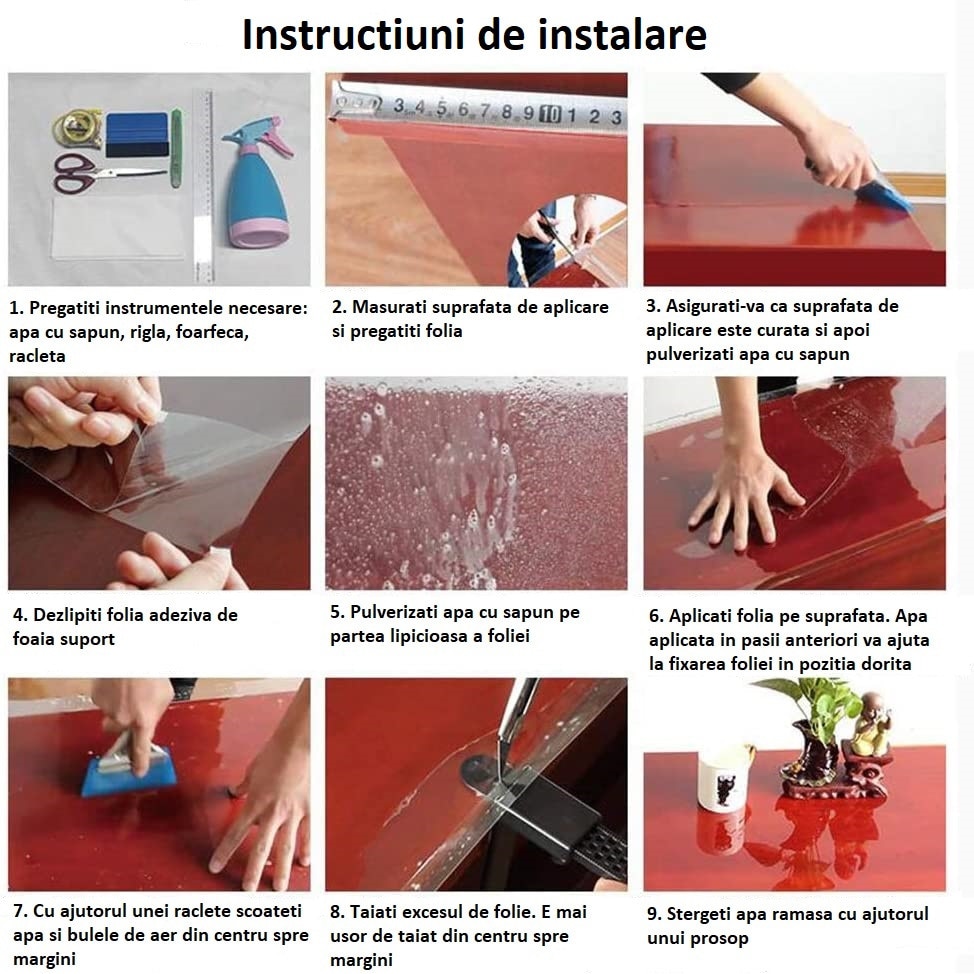 Instructiuni de instalare

3 4 5 6 7 8 9 10 1 2 3

1. Pregatiti instrumentele necesare: apa cu sapun, rigla, foarfeca, racleta

2. Masurati suprafata de aplicare si pregatiti folia

3. Asigurati-va ca suprafata de aplicare este curata si apoi pulverizati apa cu sapun

4. Dezlipiti folia adeziva de foaia suport

5. Pulverizati apa cu sapun pe partea lipicioasa a foliei

6. Aplicati folia pe suprafata. Apa aplicata in pasii anteriori va ajuta la fixarea foliei in pozitia dorita

7. Cu ajutorul unei raclete scoateti apa si bulele de aer din centru spre margini

8. Taiati excesul de folie. E mai usor de taiat din centru spre margini

9. Stergeti apa ramasa cu ajutorul unui prosop