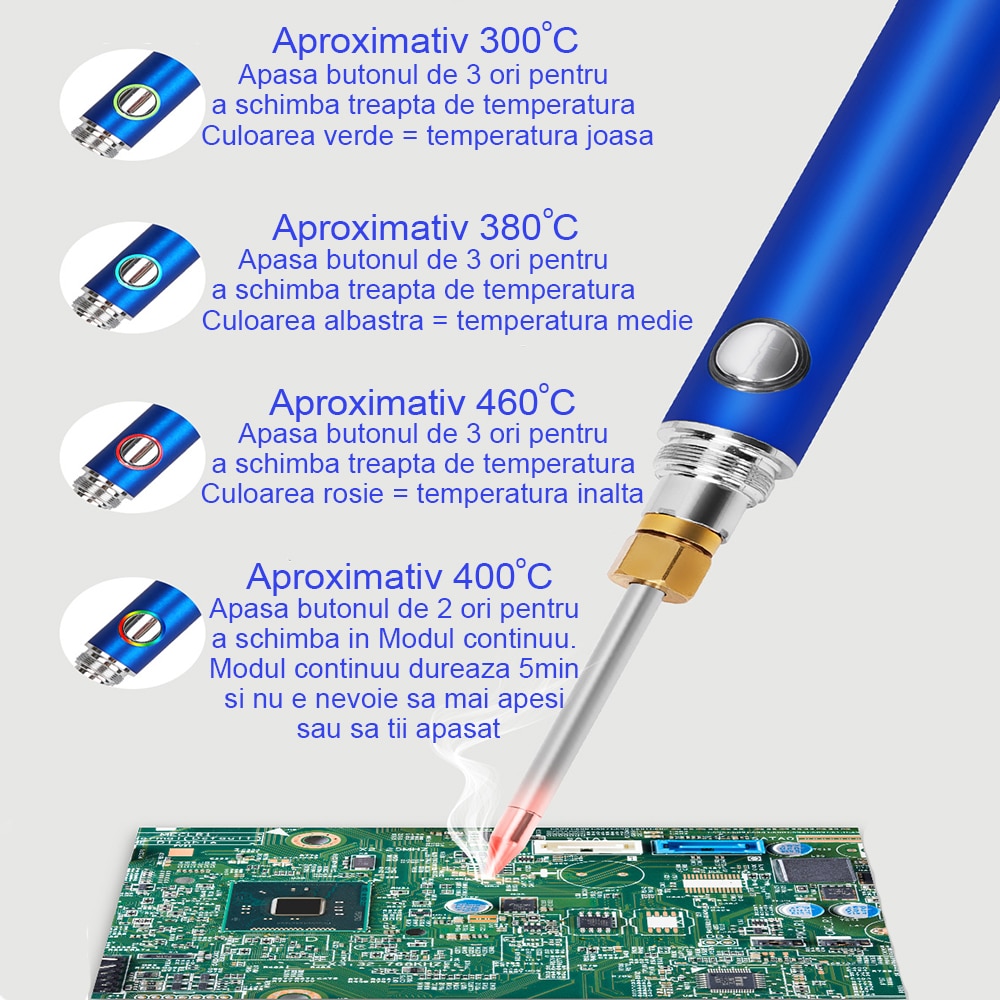 Aproximativ 300°C
Apasa butonul de 3 ori pentru a schimba treapta de temperatura
Culoarea verde = temperatura joasa

Aproximativ 380°C
Apasa butonul de 3 ori pentru a schimba treapta de temperatura
Culoarea albastra = temperatura medie

Aproximativ 460°C
Apasa butonul de 3 ori pentru a schimba treapta de temperatura
Culoarea rosie = temperatura inalta

Aproximativ 400°C
Apasa butonul de 2 ori pentru a schimba in Modul continuu.
Modul continuu dureaza 5min si nu e nevoie sa mai apesi sau sa tii apasat