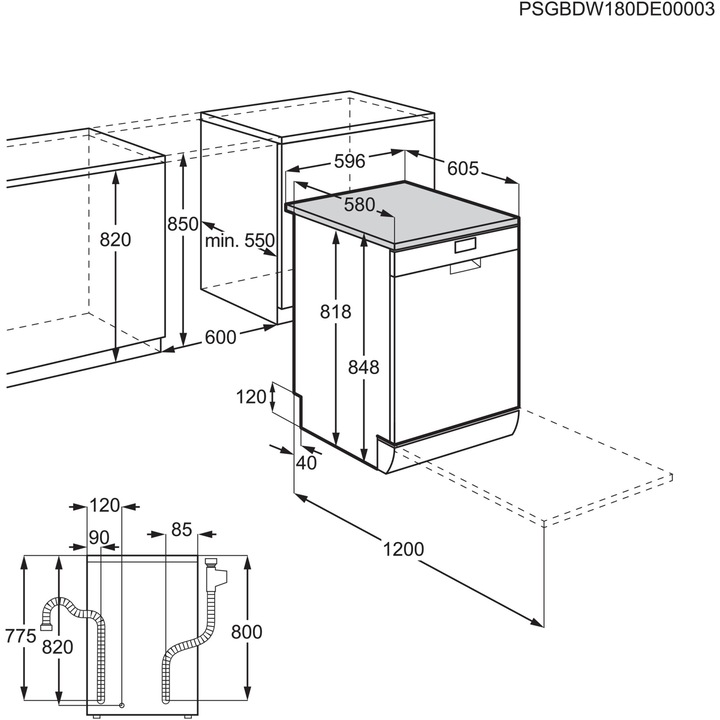 PSGBDW180DE00003

596
605
580
820
850
min. 550
818
848
600
120
40
1200

120
90
85
775
820
800