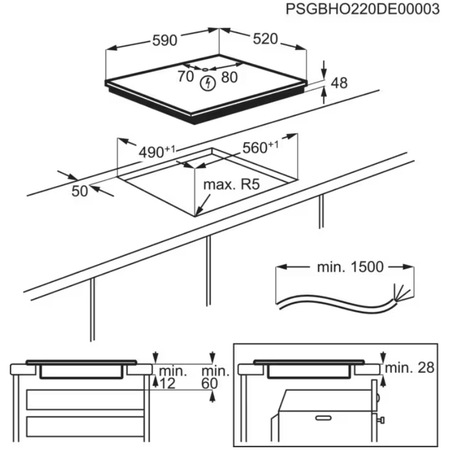 PSGBHO220DE00003

590
520
70
80
48

$490^{+1}$
$560^{+1}$
50
max. R5

min. 1500

min.
12
min.
60

min. 28