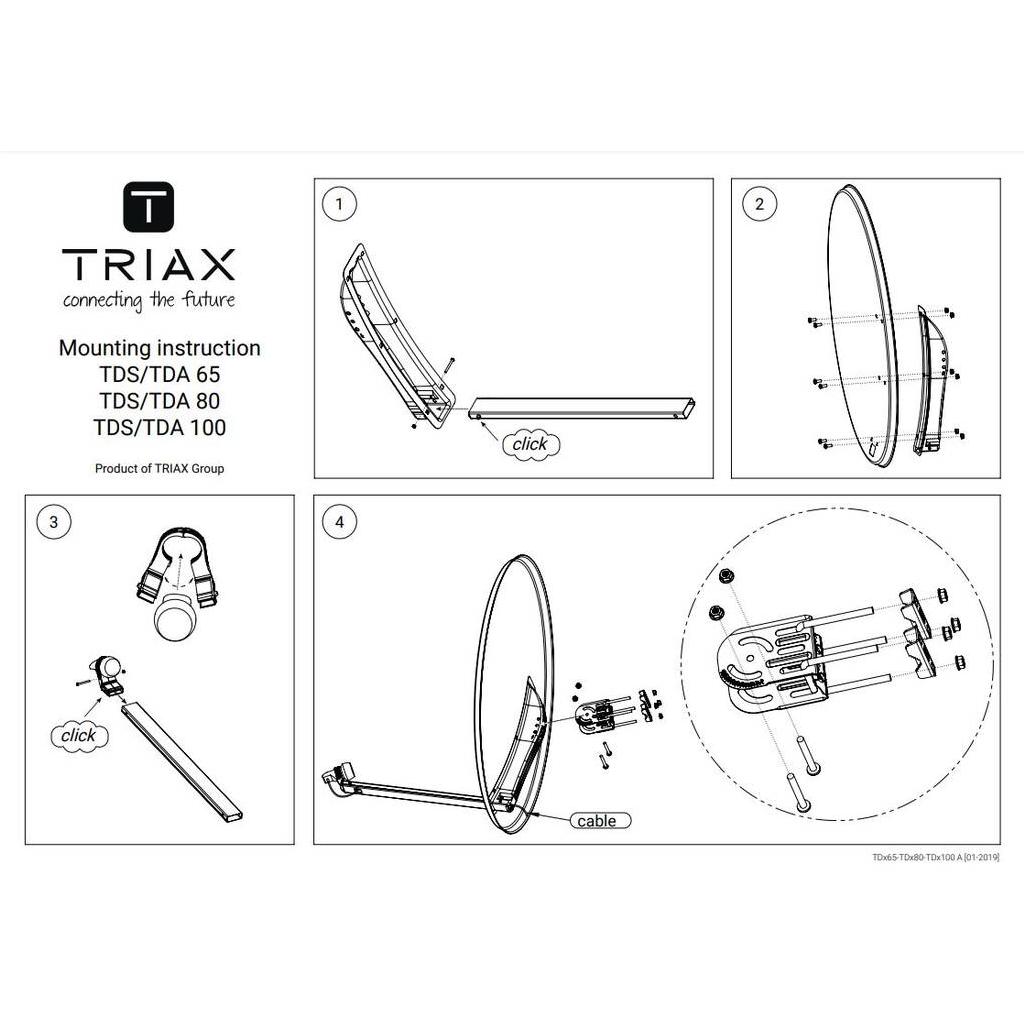 T

TRIAX
connecting the future

Mounting instruction
TDS/TDA 65
TDS/TDA 80
TDS/TDA 100

Product of TRIAX Group

1

click

2

3

click

4

cable

TDx65-TDx80-TDx100 A [01-2019]