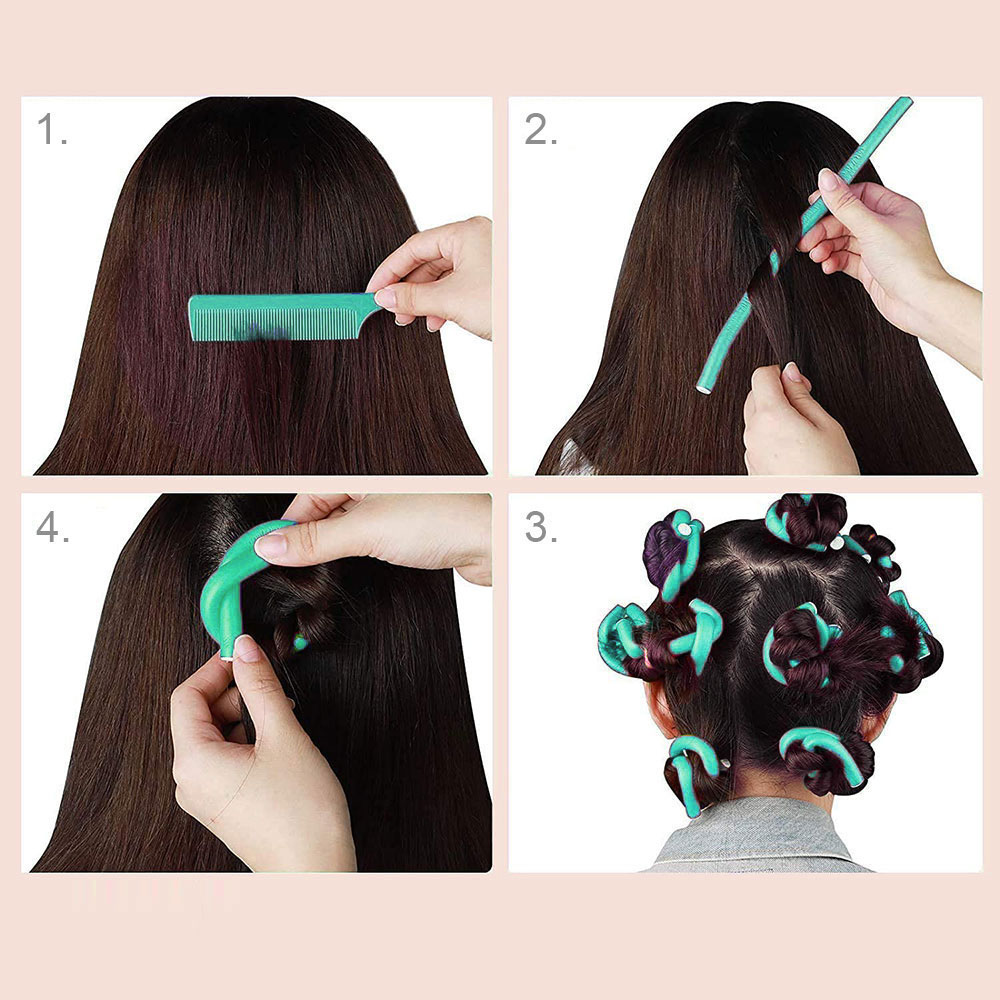 1.

2.

4.

3.