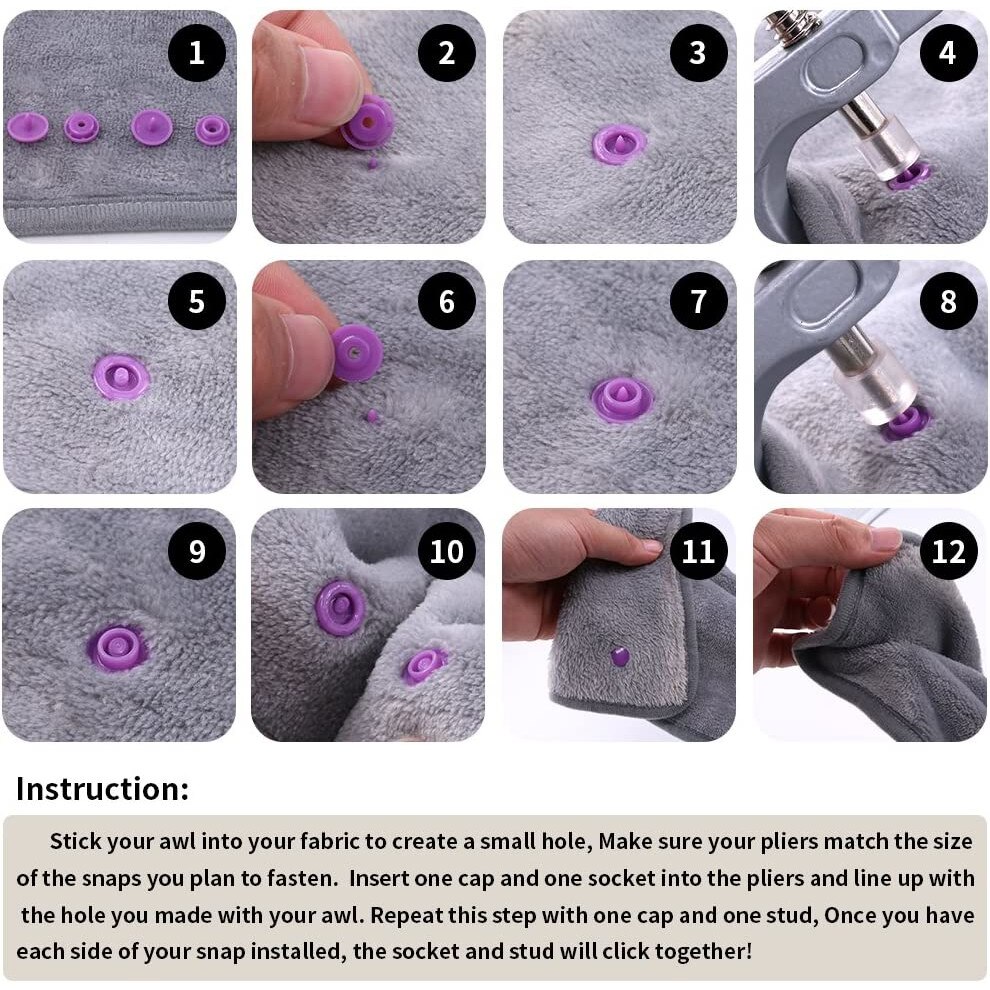 1

2

3

4

5

6

7

8

9

10

11

12

Instruction:

Stick your awl into your fabric to create a small hole, Make sure your pliers match the size of the snaps you plan to fasten. Insert one cap and one socket into the pliers and line up with the hole you made with your awl. Repeat this step with one cap and one stud, Once you have each side of your snap installed, the socket and stud will click together!