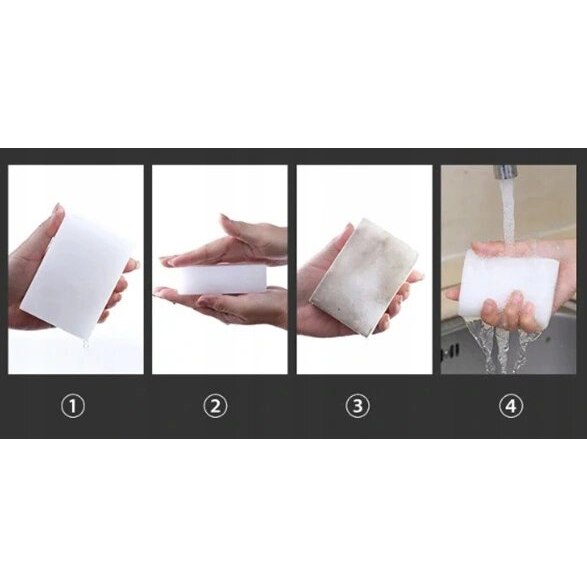 ① ② ③ ④