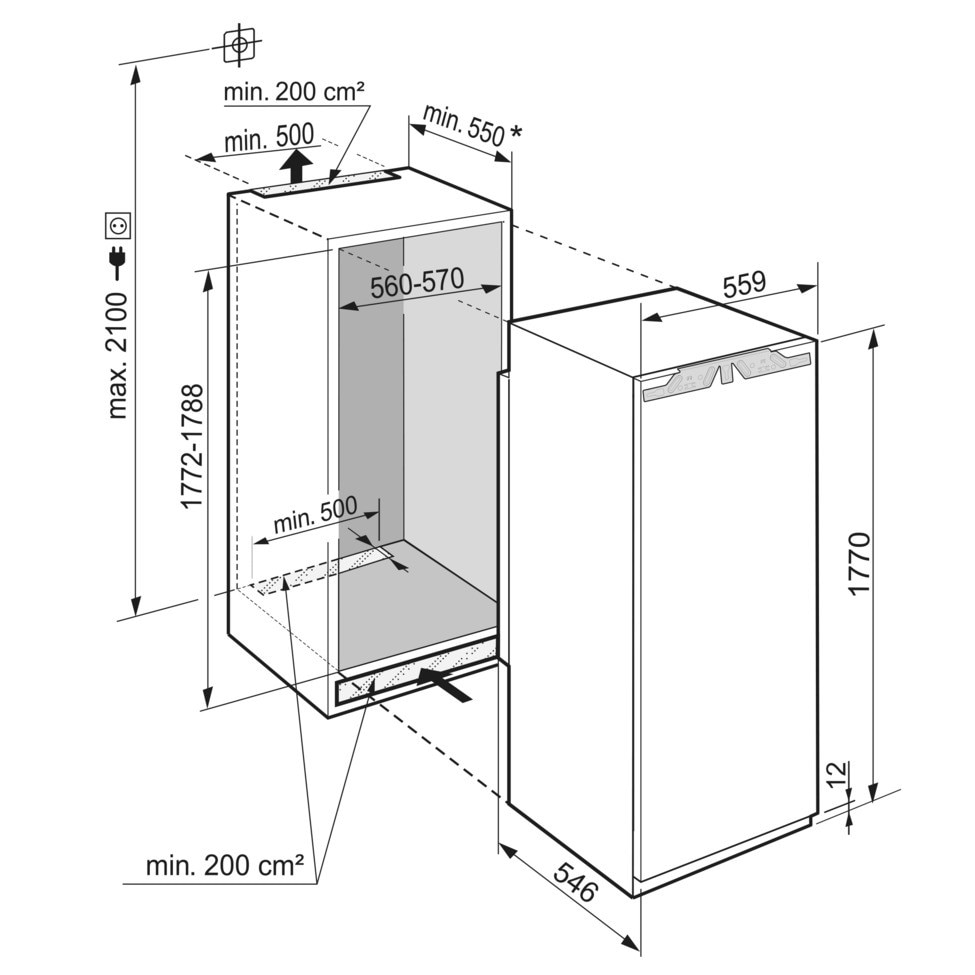 min. 200 cm²
min. 500
min. 550 *
max. 2100
560-570
559
1772-1788
min. 500
1770
12
min. 200 cm²
546