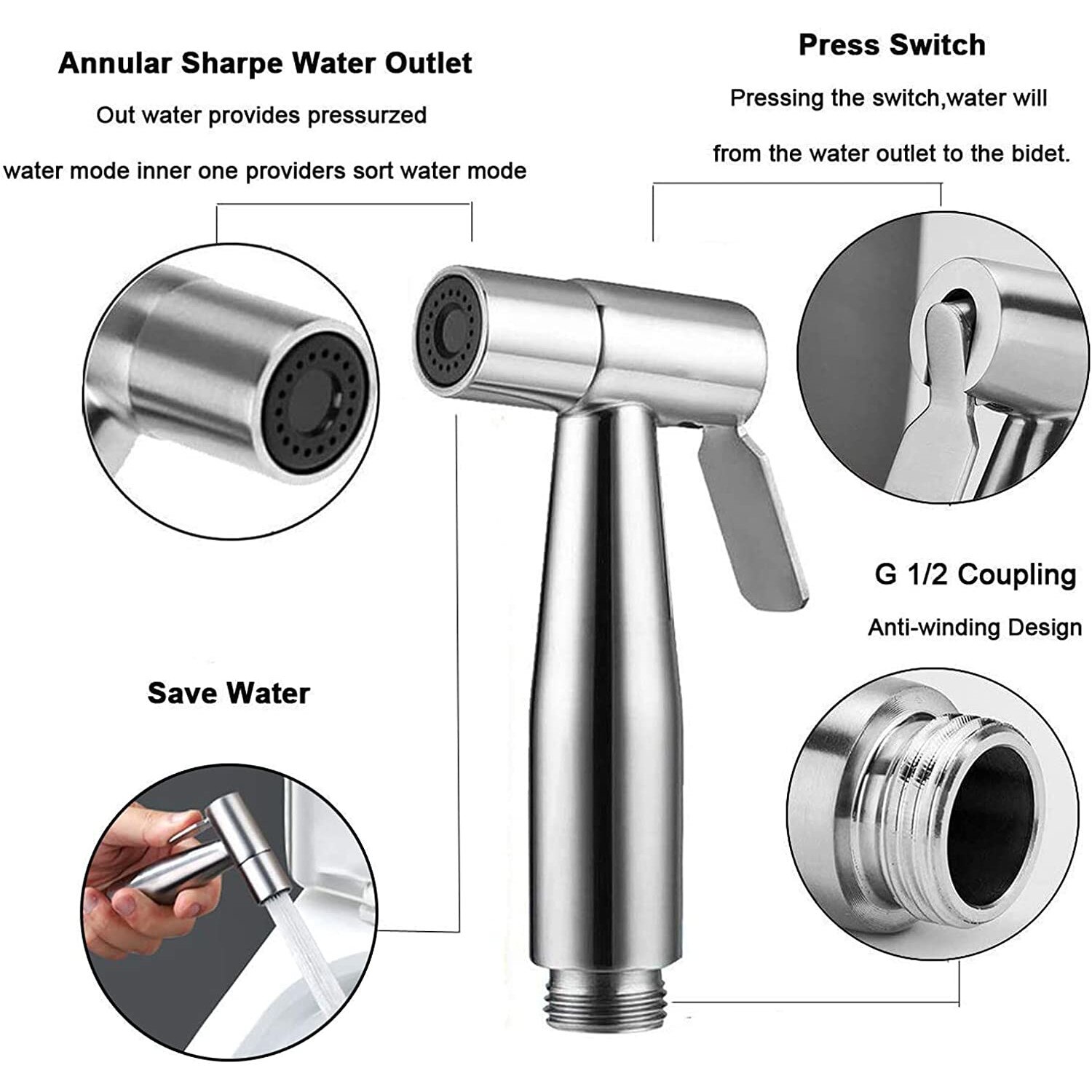 Annular Sharpe Water Outlet

Out water provides pressurzed

water mode inner one providers sort water mode

Press Switch

Pressing the switch,water will

from the water outlet to the bidet.

G 1/2 Coupling

Anti-winding Design

Save Water