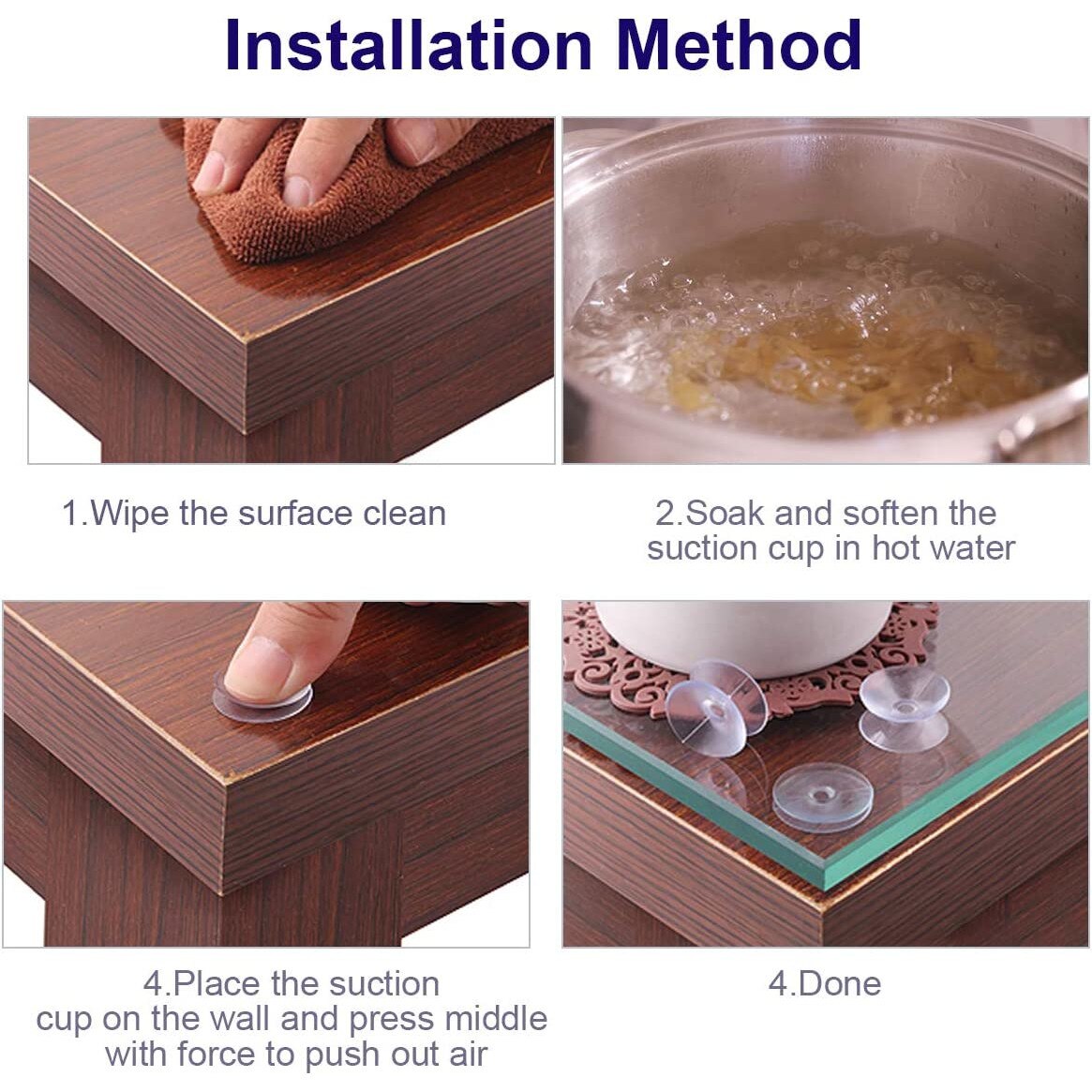 Installation Method

1.Wipe the surface clean

2.Soak and soften the suction cup in hot water

4.Place the suction cup on the wall and press middle with force to push out air

4.Done