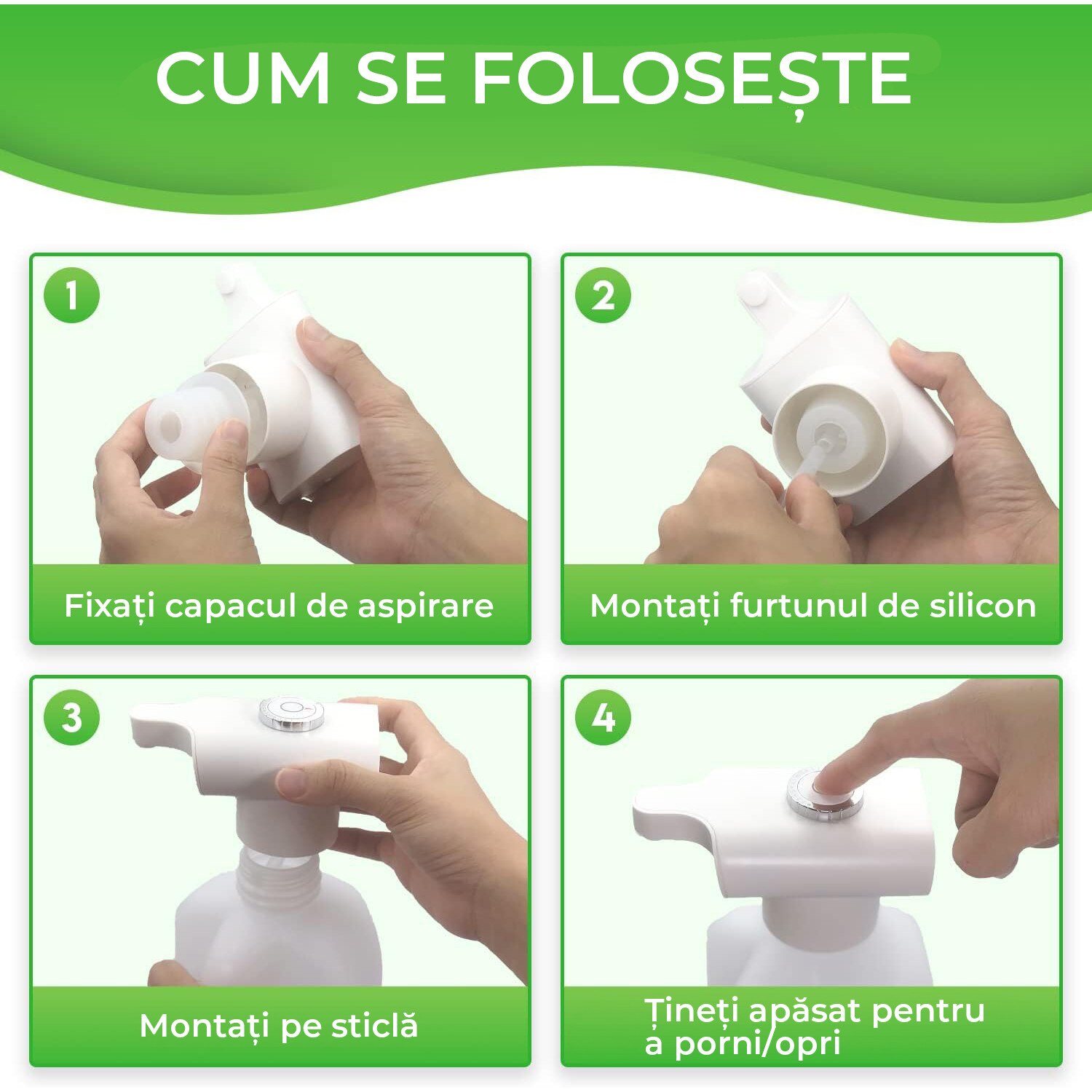 CUM SE FOLOSEȘTE

1
Fixați capacul de aspirare

2
Montați furtunul de silicon

3
Montați pe sticlă

4
Țineți apăsat pentru a porni/opri