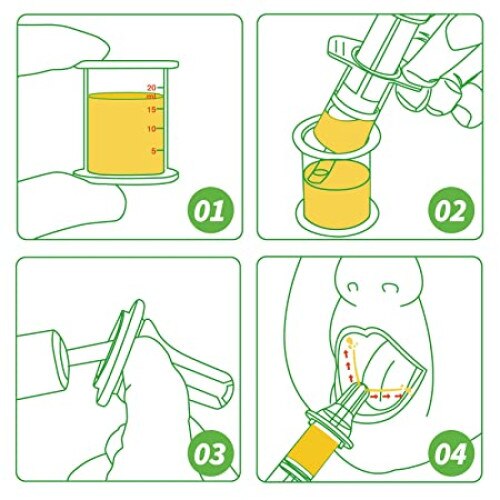 20
ml
15
10
5
01
02
03
04