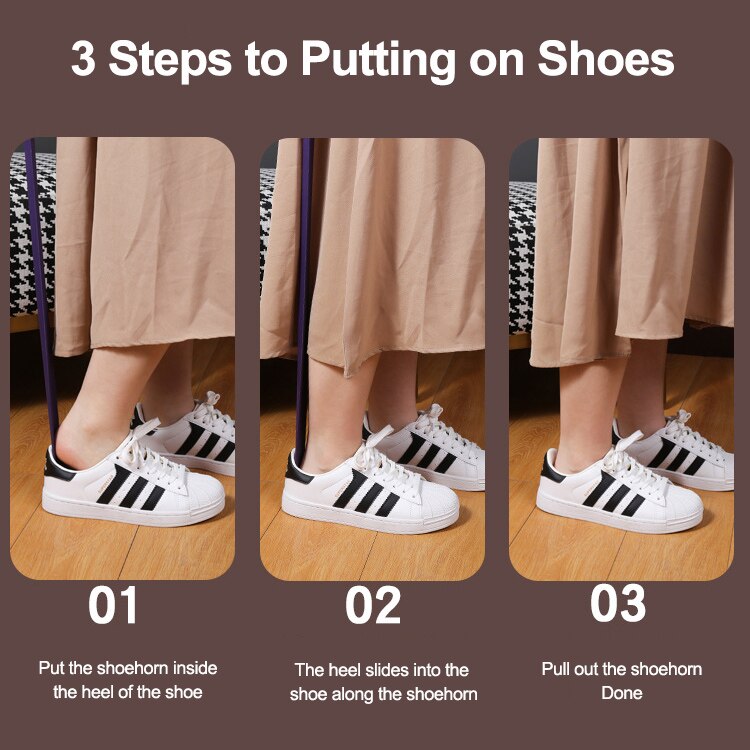 3 Steps to Putting on Shoes

01

Put the shoehorn inside the heel of the shoe

02

The heel slides into the shoe along the shoehorn

03

Pull out the shoehorn Done