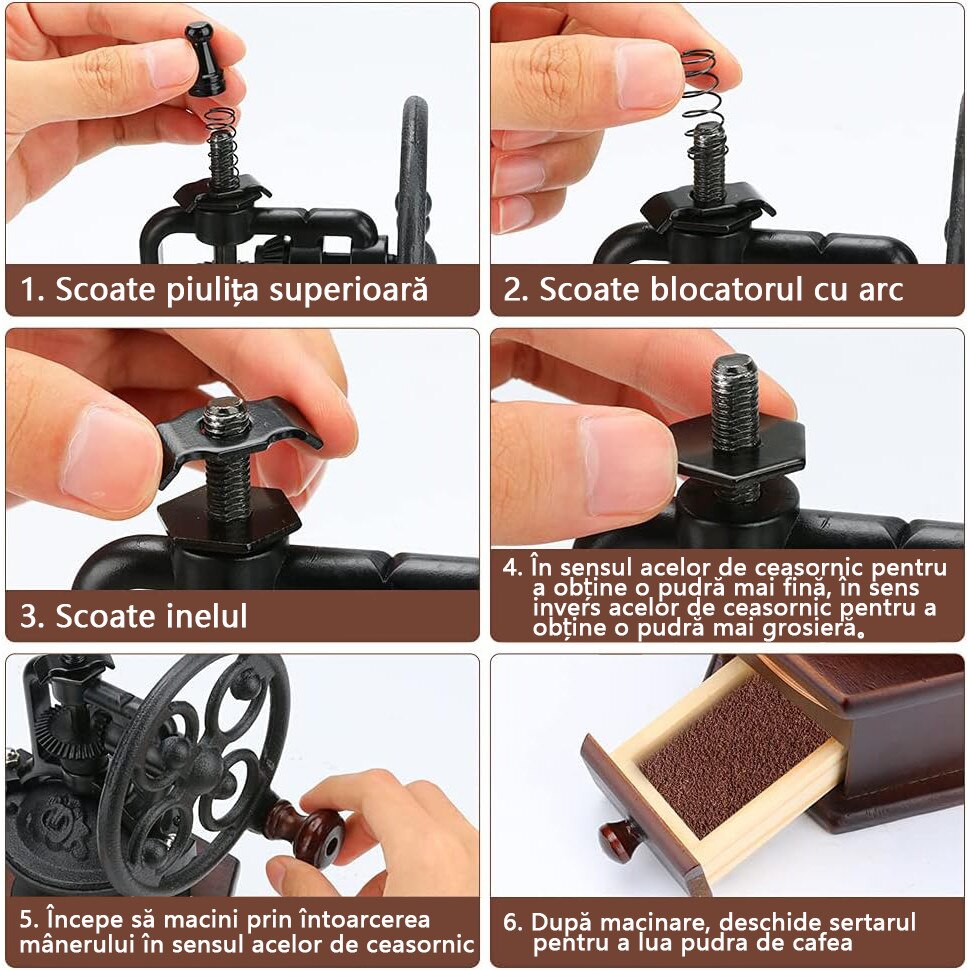 1. Scoate piulița superioară

2. Scoate blocatorul cu arc

3. Scoate inelul

4. În sensul acelor de ceasornic pentru a obține o pudră mai fină, în sens invers acelor de ceasornic pentru a obține o pudră mai grosieră.

5. Începe să macini prin întoarcerea mânerului în sensul acelor de ceasornic

6. După macinare, deschide sertarul pentru a lua pudra de cafea