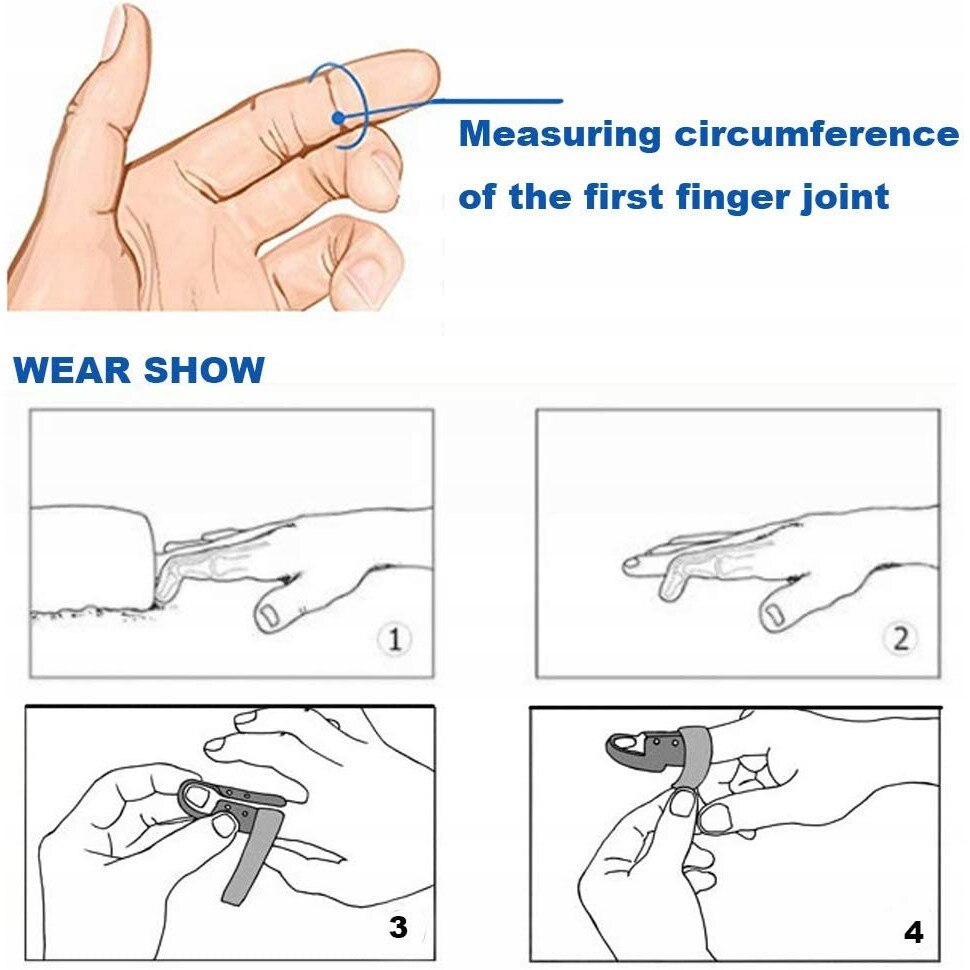 Measuring circumference of the first finger joint

WEAR SHOW

1

2

3

4