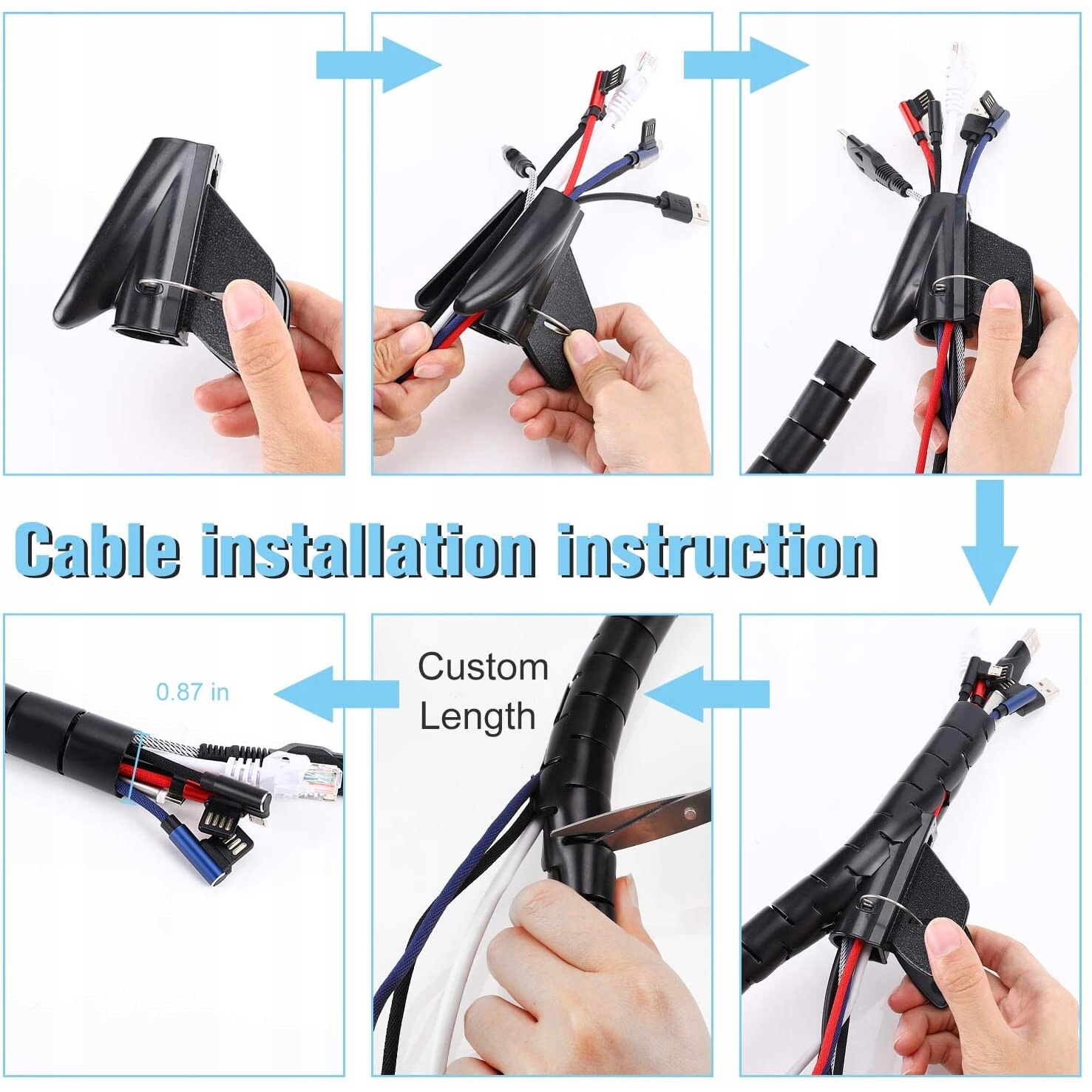 Cable installation instruction

0.87 in

Custom Length