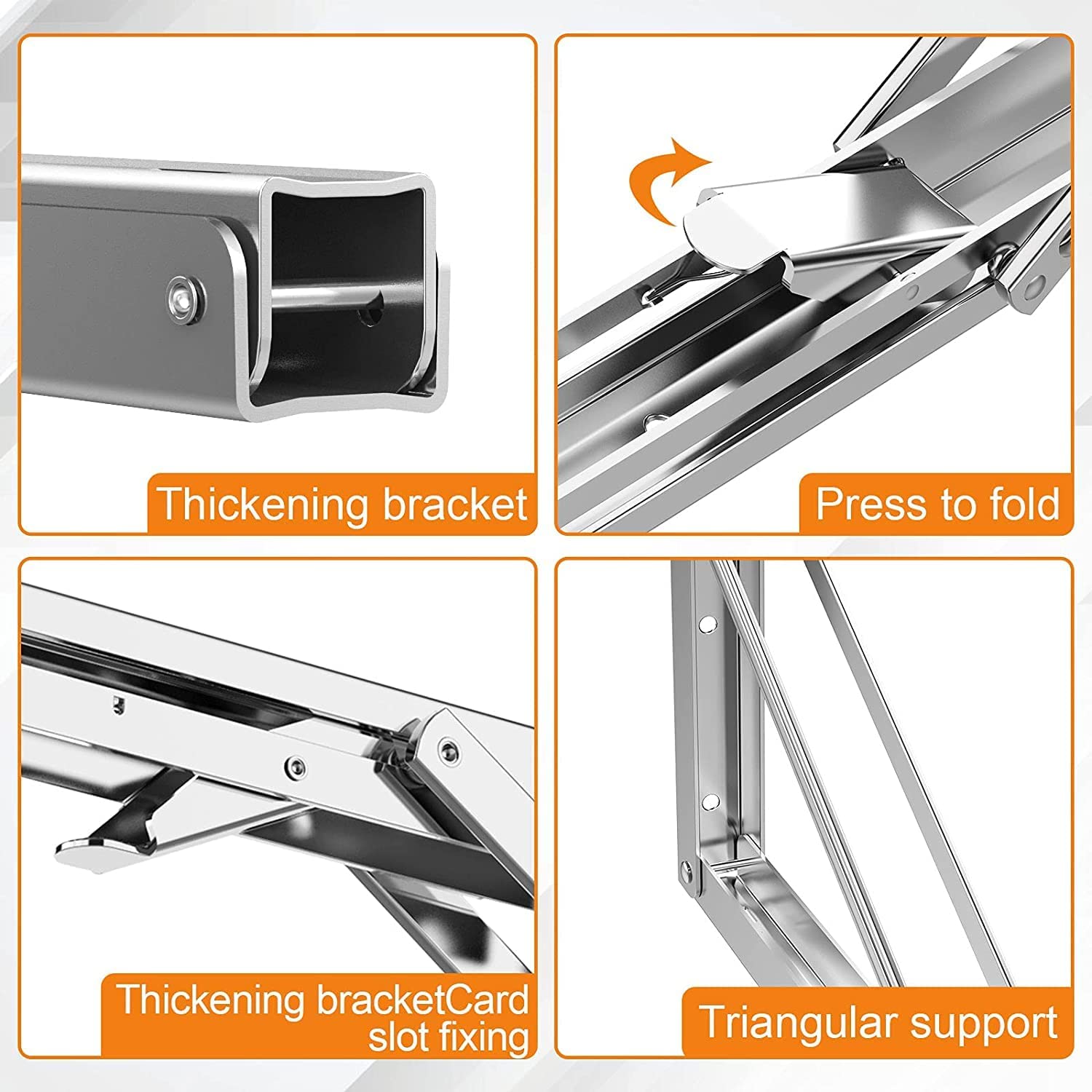 Thickening bracket

Press to fold

Thickening bracketCard slot fixing

Triangular support