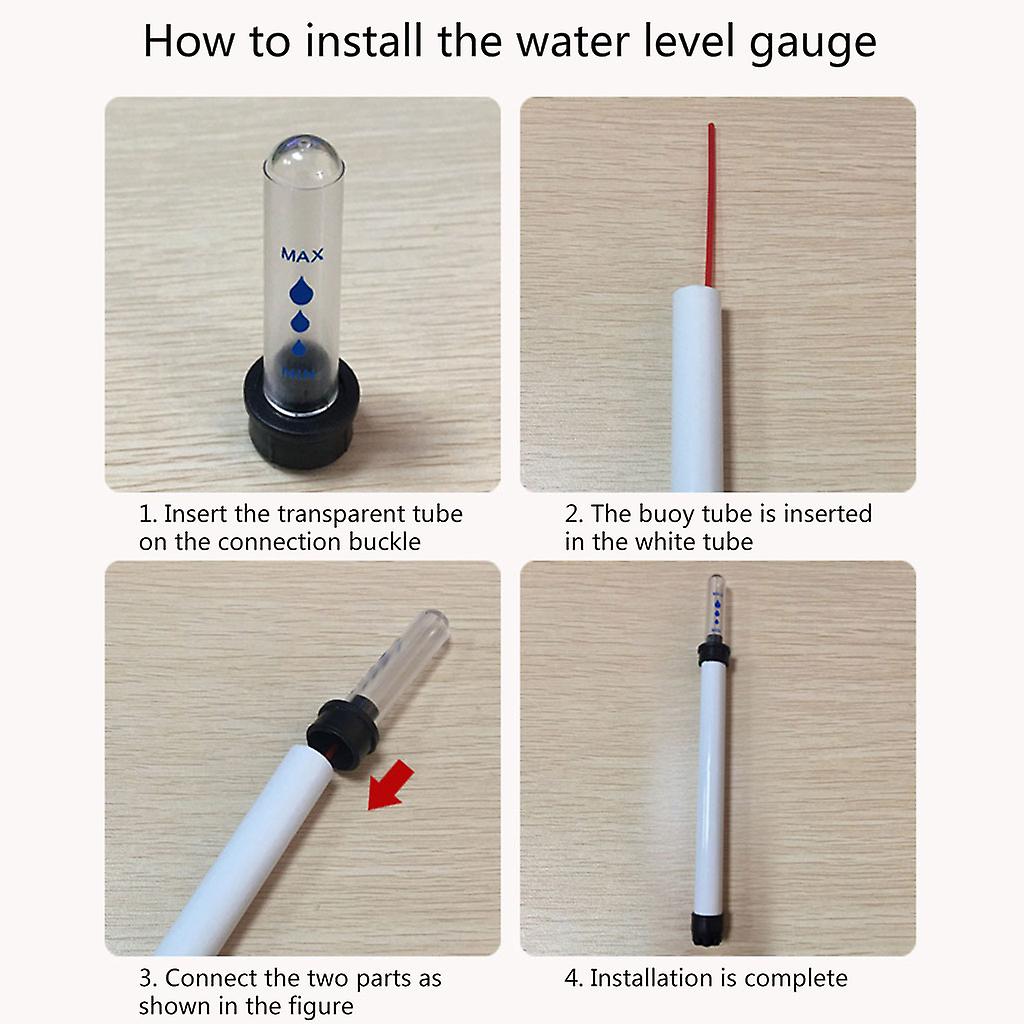 How to install the water level gauge

MAX

MIN

1. Insert the transparent tube on the connection buckle

2. The buoy tube is inserted in the white tube

3. Connect the two parts as shown in the figure

4. Installation is complete