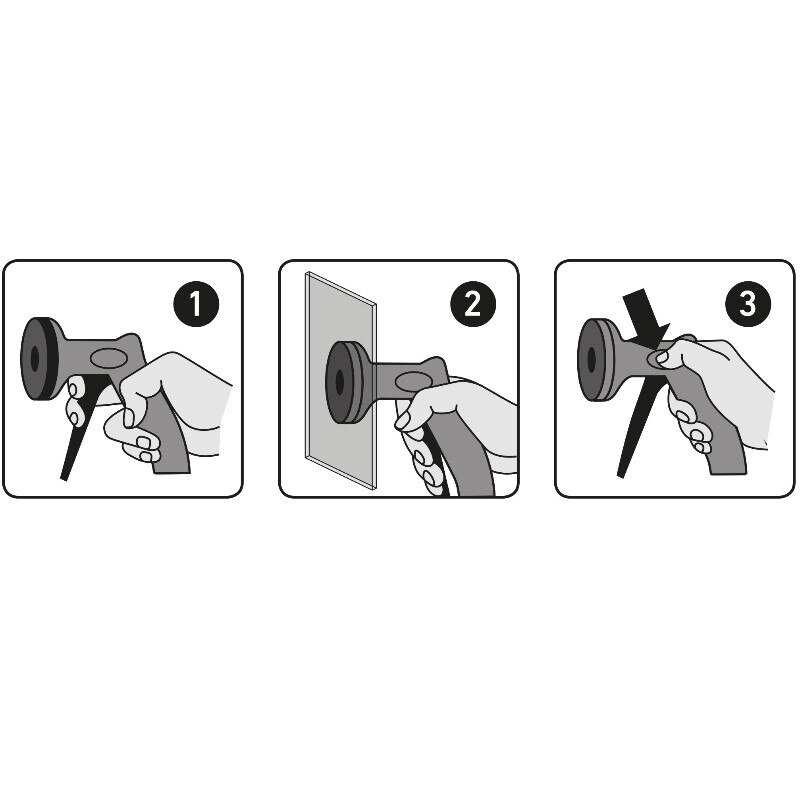 1

2

3