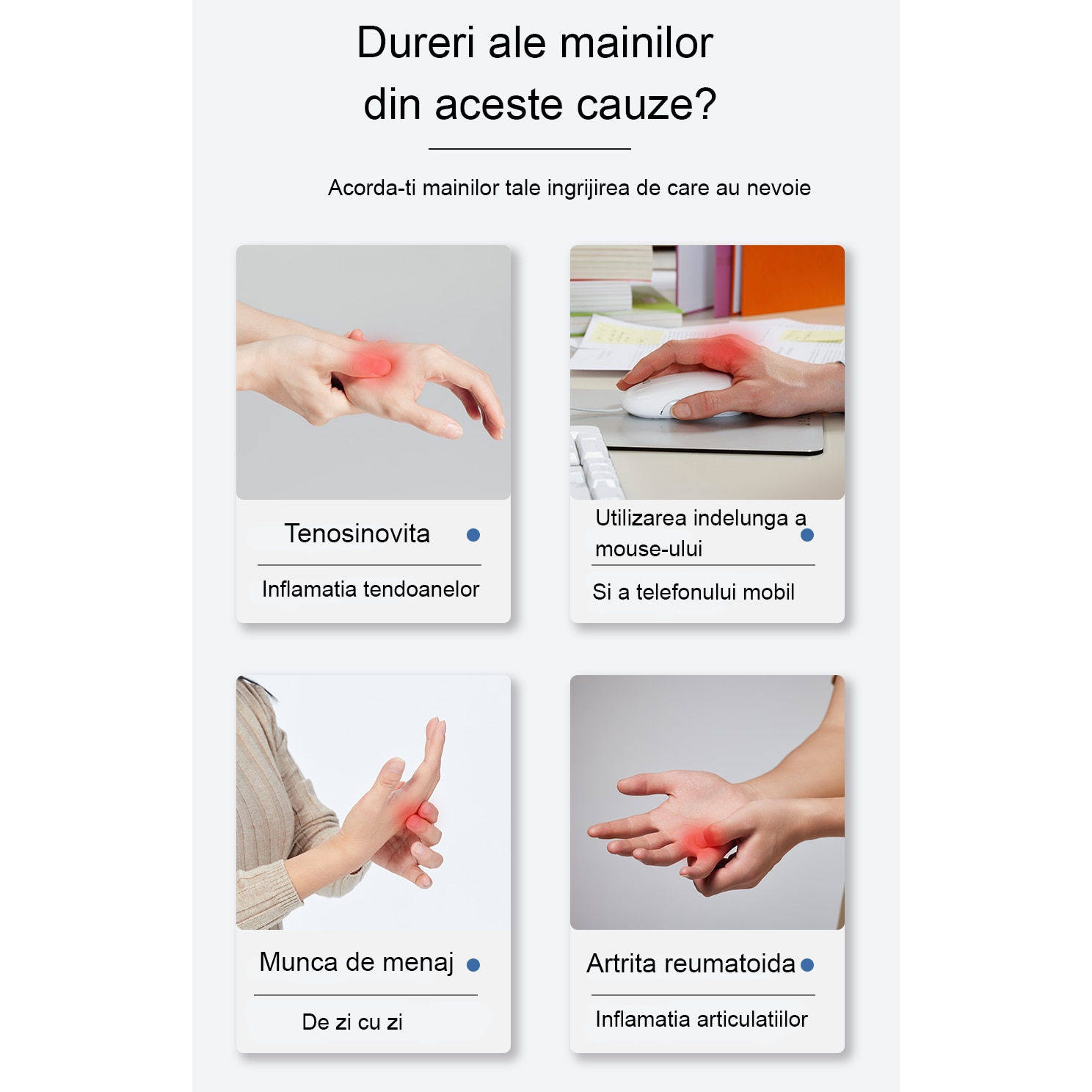 Dureri ale mainilor din aceste cauze?

Acorda-ti mainilor tale ingrijirea de care au nevoie

Tenosinovita

Inflamatia tendoanelor

Utilizarea indelunga a mouse-ului

Si a telefonului mobil

Munca de menaj

De zi cu zi

Artrita reumatoida

Inflamatia articulatiilor