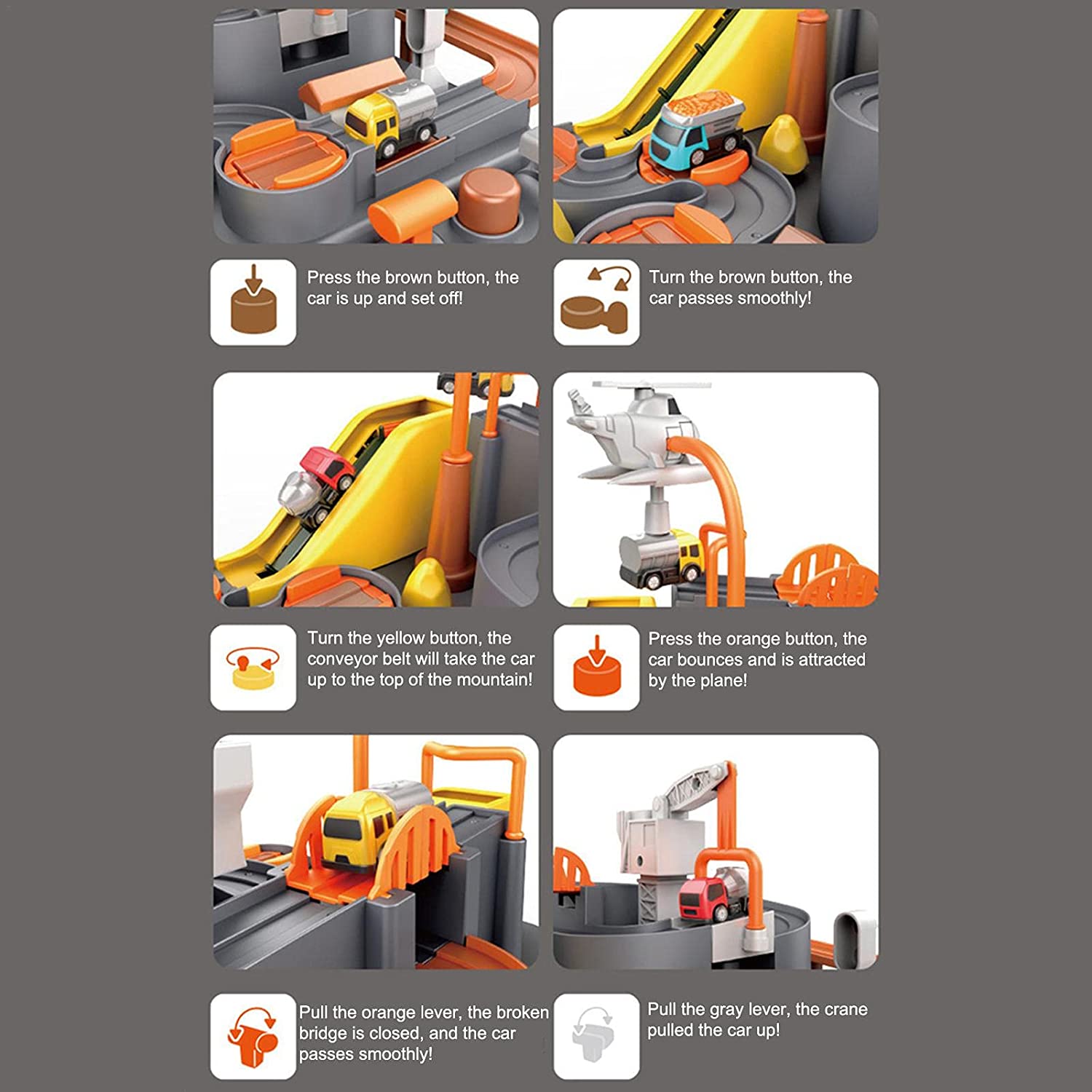 Press the brown button, the car is up and set off!

Turn the brown button, the car passes smoothly!

Turn the yellow button, the conveyor belt will take the car up to the top of the mountain!

Press the orange button, the car bounces and is attracted by the plane!

Pull the orange lever, the broken bridge is closed, and the car passes smoothly!

Pull the gray lever, the crane pulled the car up!