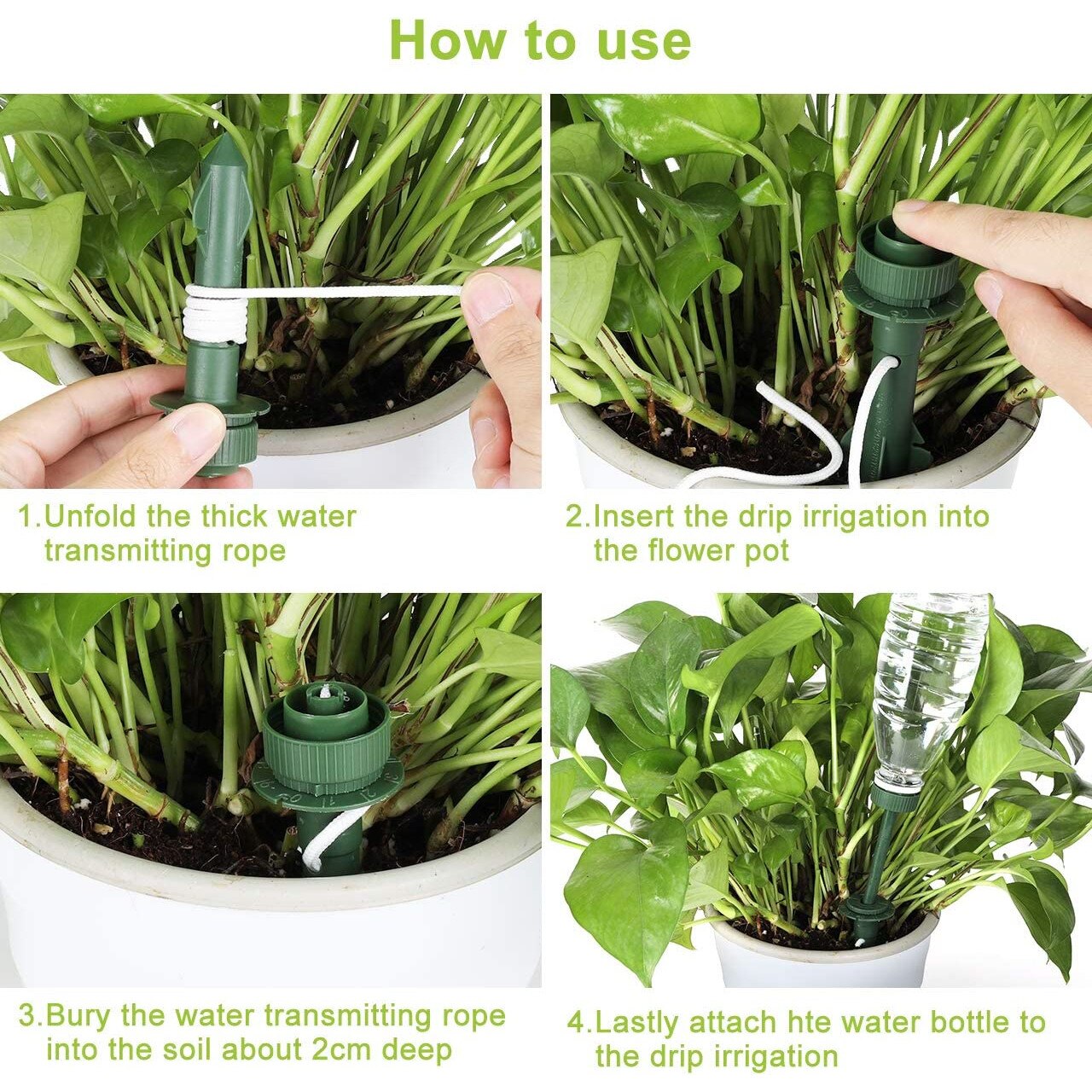 How to use

1.Unfold the thick water transmitting rope

2.Insert the drip irrigation into the flower pot

3.Bury the water transmitting rope into the soil about 2cm deep

4.Lastly attach hte water bottle to the drip irrigation