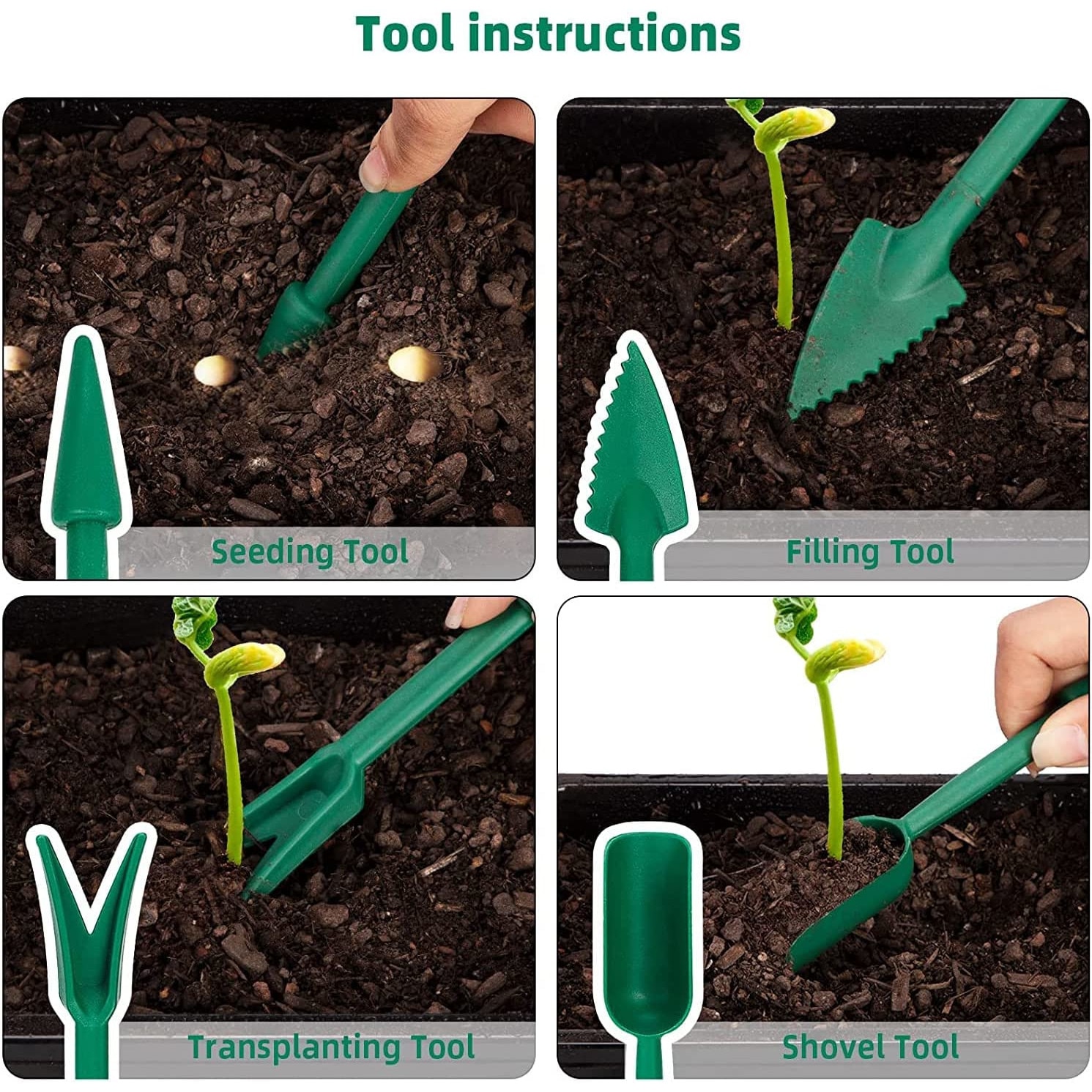 Tool instructions

Seeding Tool

Filling Tool

Transplanting Tool

Shovel Tool