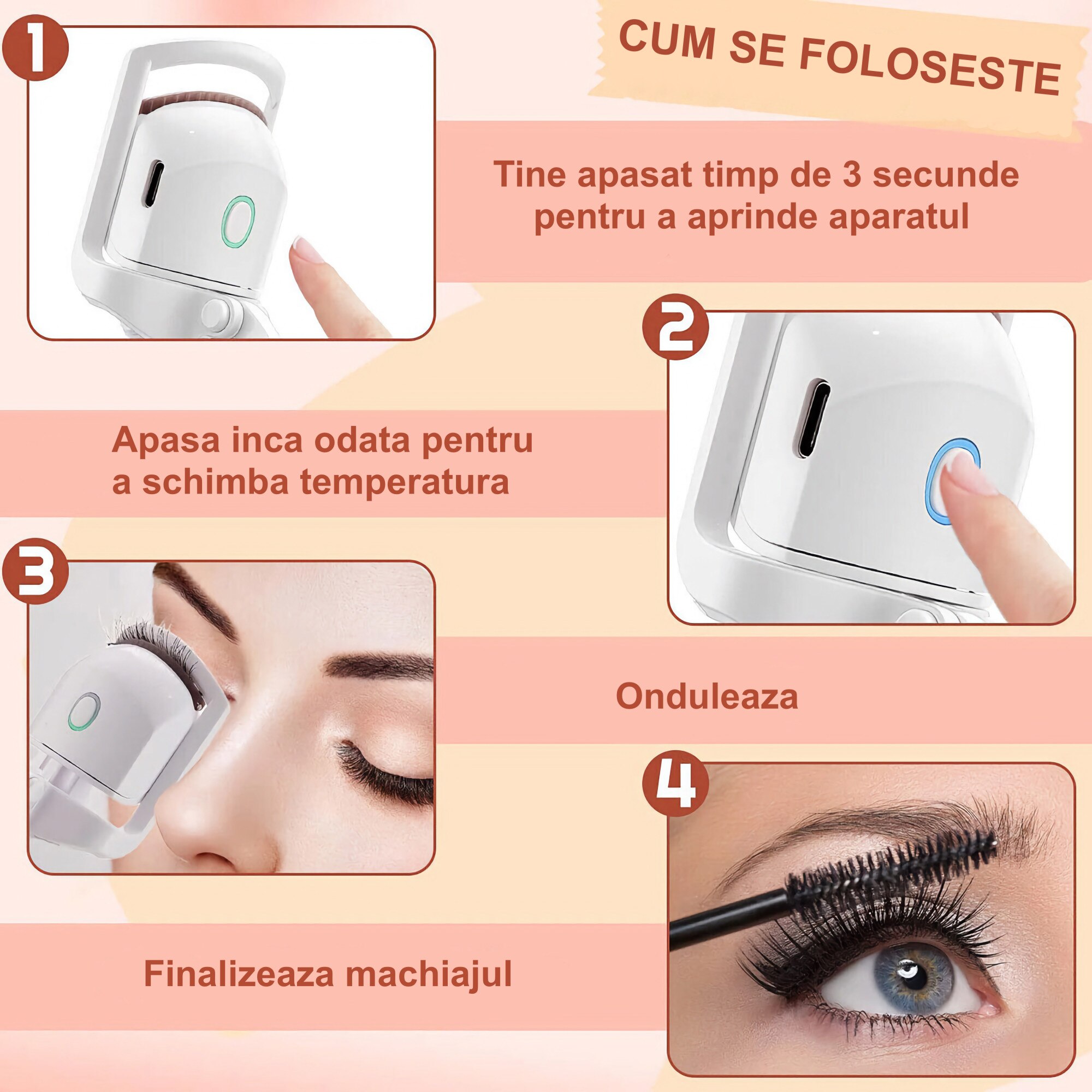 CUM SE FOLOSESTE

1

Tine apasat timp de 3 secunde pentru a aprinde aparatul

2

Apasa inca odata pentru a schimba temperatura

3

Onduleaza

4

Finalizeaza machiajul