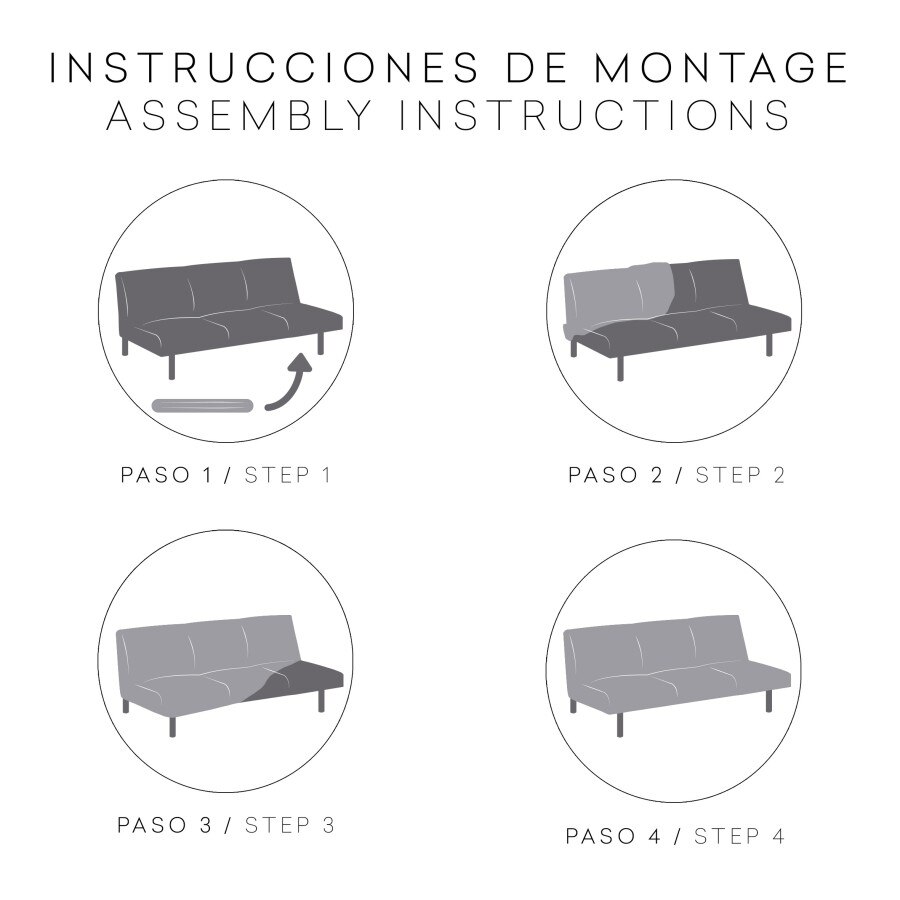 INSTRUCCIONES DE MONTAGE
ASSEMBLY INSTRUCTIONS

PASO 1 / STEP 1

PASO 2 / STEP 2

PASO 3 / STEP 3

PASO 4 / STEP 4