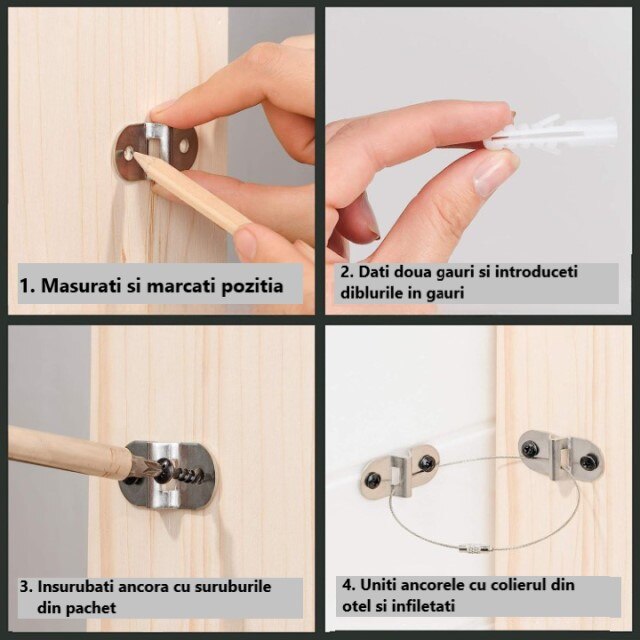 1. Masurati si marcati pozitia

2. Dati doua gauri si introduceti diblurile in gauri

3. Insurubati ancora cu suruburile din pachet

4. Uniti ancorele cu colierul din otel si infiletati