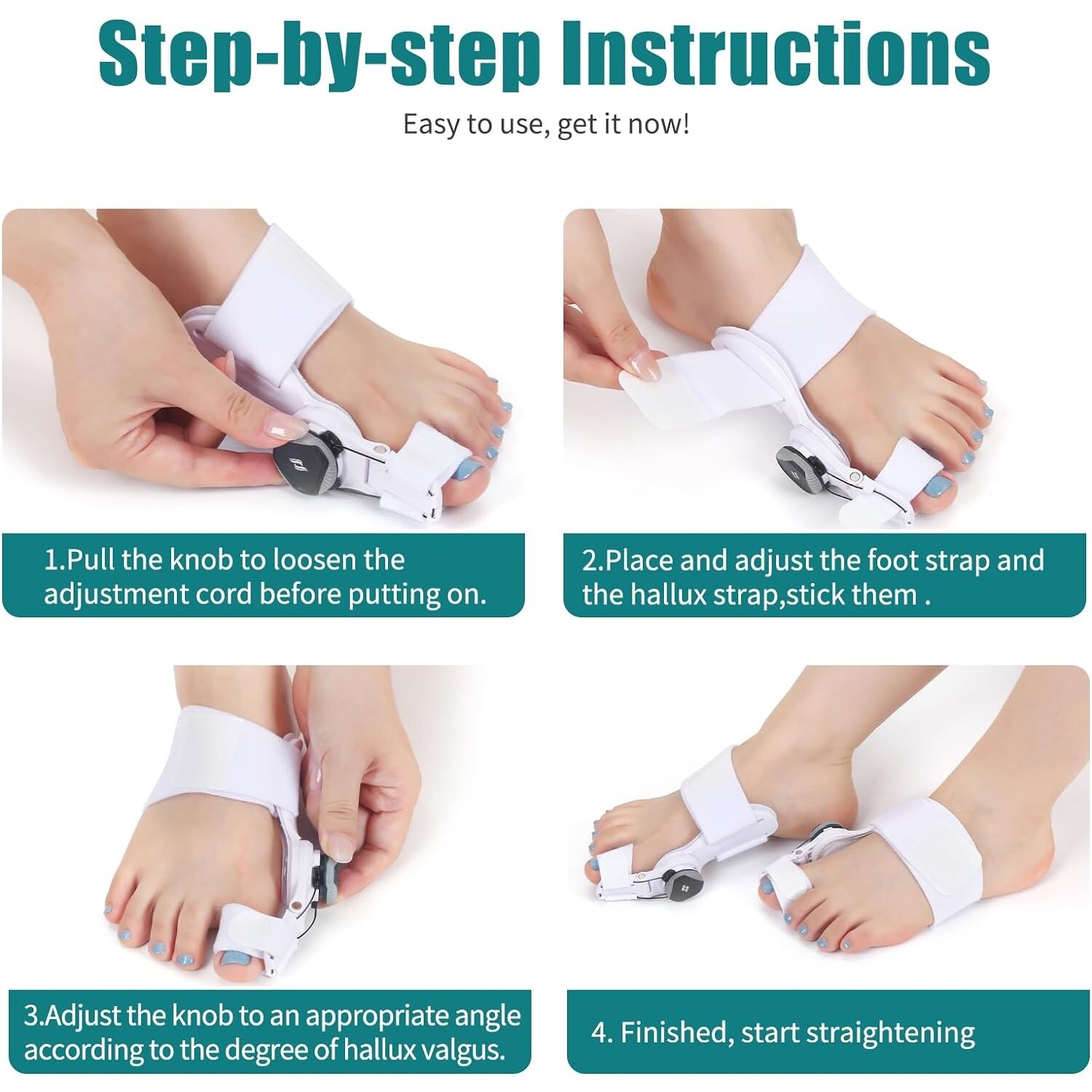 Step-by-step Instructions

Easy to use, get it now!

1.Pull the knob to loosen the adjustment cord before putting on.

2.Place and adjust the foot strap and the hallux strap,stick them .

3.Adjust the knob to an appropriate angle according to the degree of hallux valgus.

4. Finished, start straightening