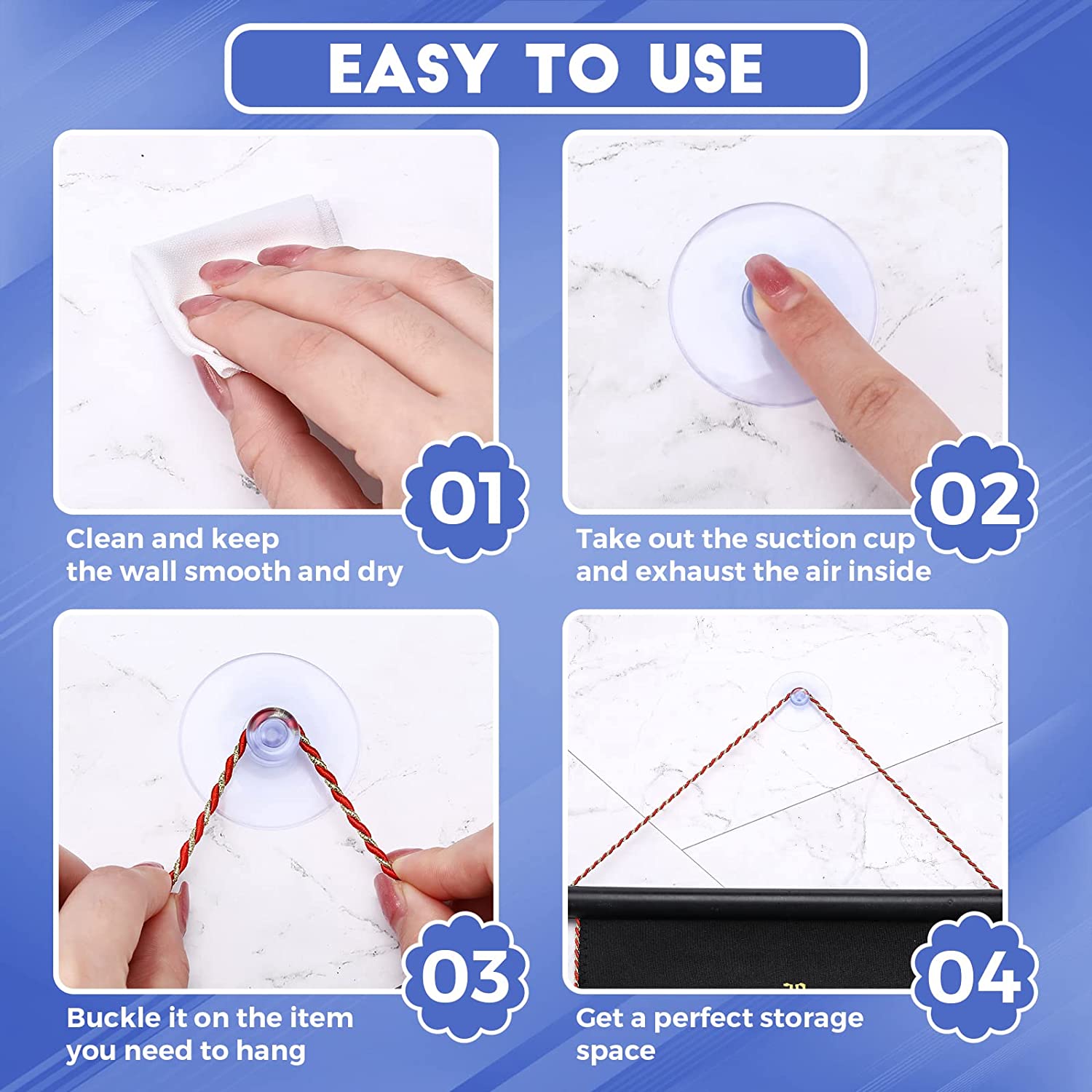 EASY TO USE

01
Clean and keep the wall smooth and dry

02
Take out the suction cup and exhaust the air inside

03
Buckle it on the item you need to hang

04
Get a perfect storage space