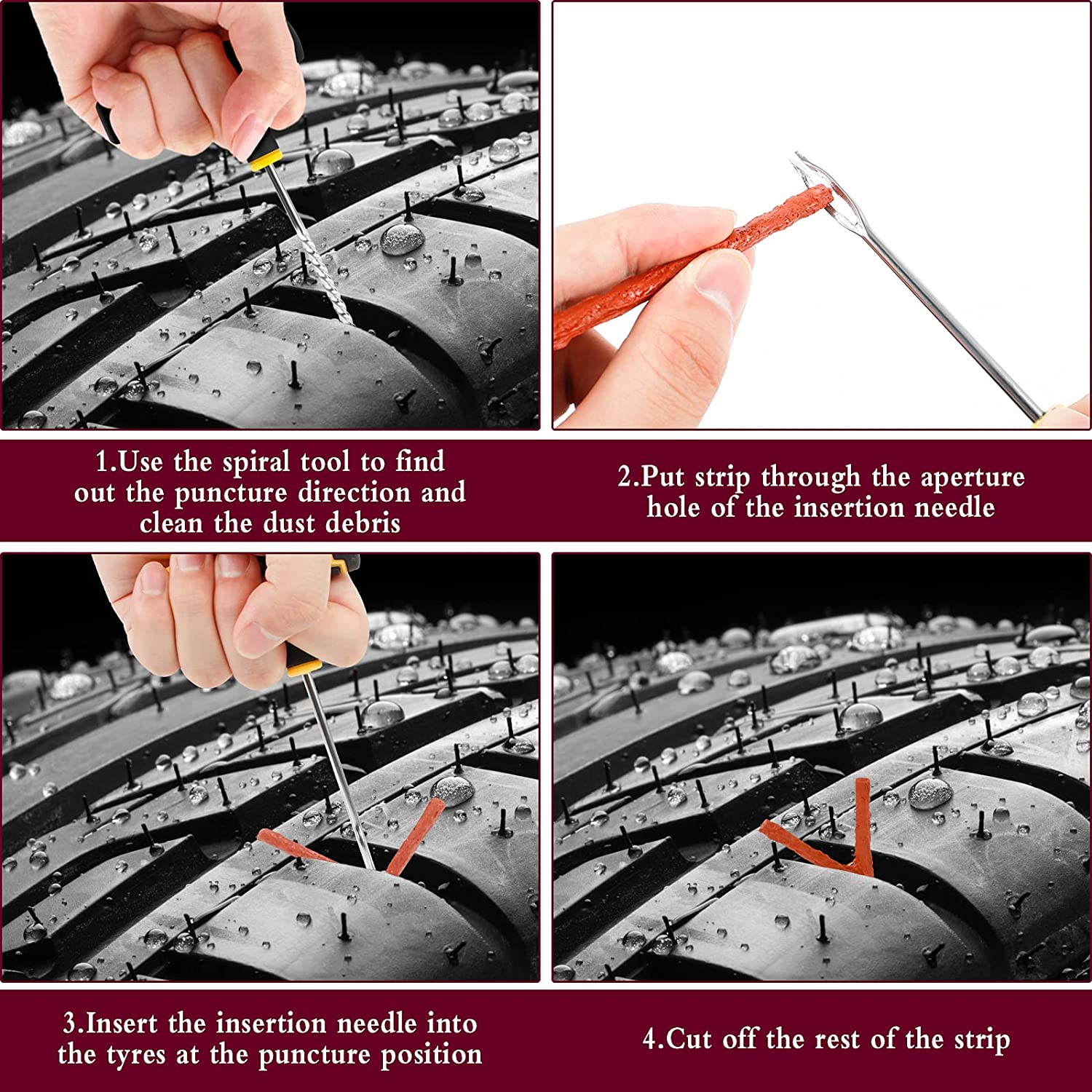 1.Use the spiral tool to find out the puncture direction and clean the dust debris

2.Put strip through the aperture hole of the insertion needle

3.Insert the insertion needle into the tyres at the puncture position

4.Cut off the rest of the strip