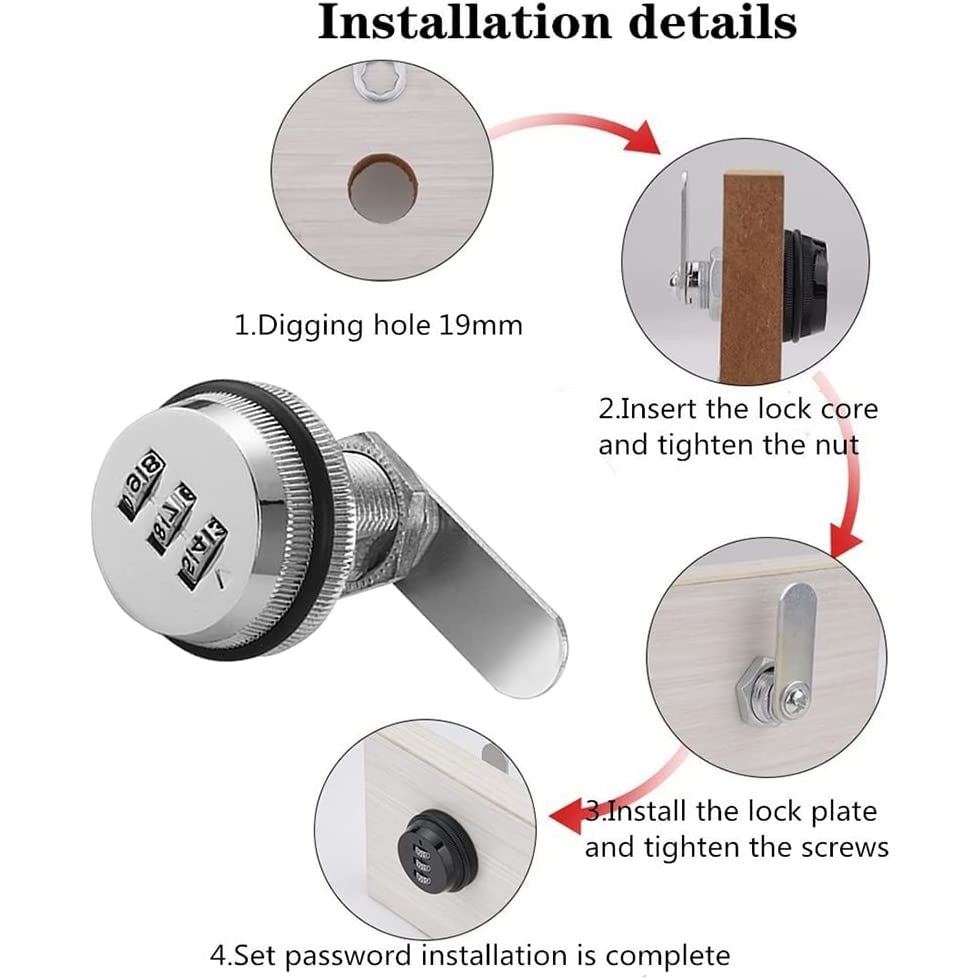 Installation details

1.Digging hole 19mm

2.Insert the lock core and tighten the nut

3.Install the lock plate and tighten the screws

4.Set password installation is complete