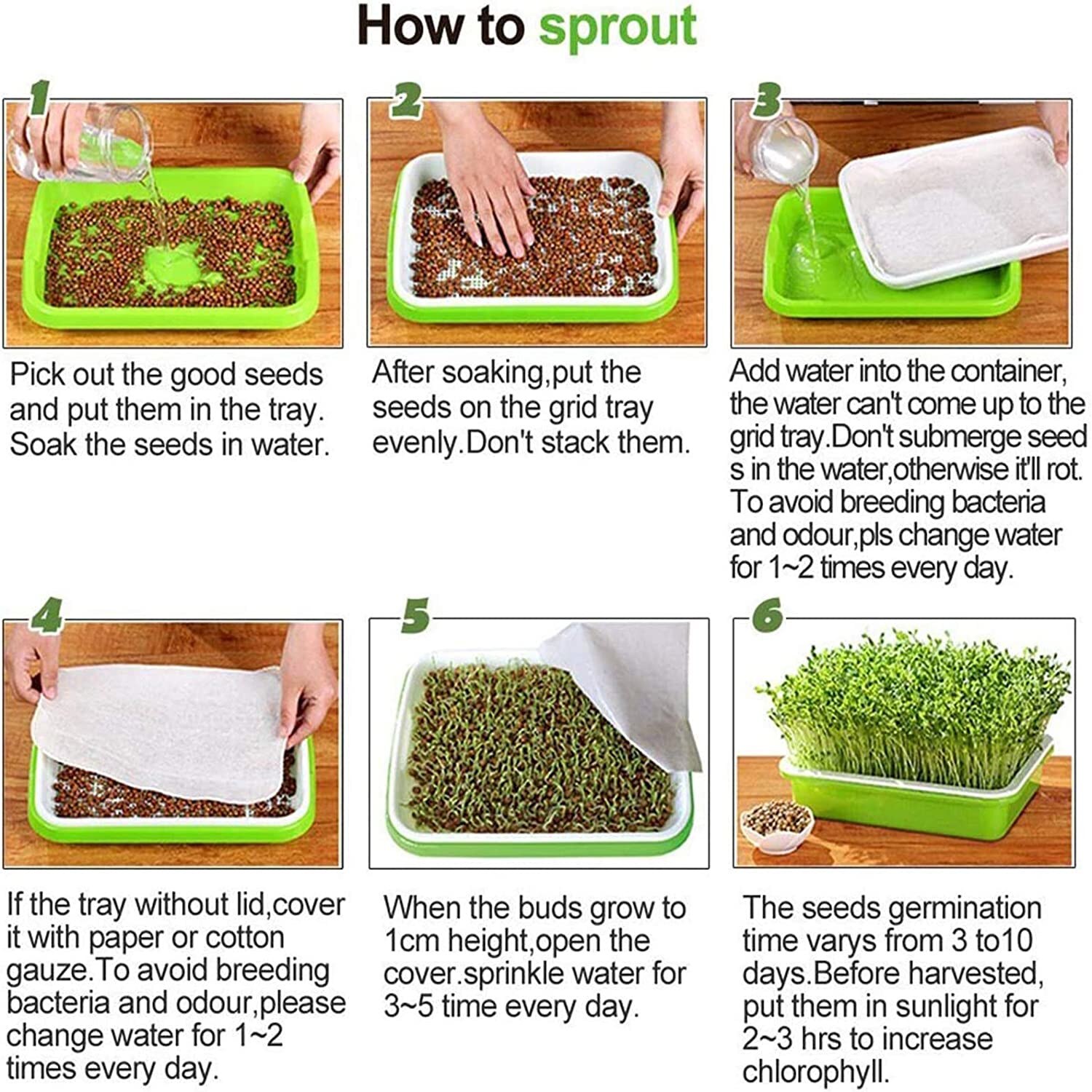 How to sprout

1

Pick out the good seeds and put them in the tray. Soak the seeds in water.

2

After soaking,put the seeds on the grid tray evenly.Don't stack them.

3

Add water into the container, the water can't come up to the grid tray.Don't submerge seed s in the water,otherwise it'll rot. To avoid breeding bacteria and odour,pls change water for 1~2 times every day.

4

If the tray without lid,cover it with paper or cotton gauze.To avoid breeding bacteria and odour,please change water for 1~2 times every day.

5

When the buds grow to 1cm height,open the cover.sprinkle water for 3~5 time every day.

6

The seeds germination time varys from 3 to10 days.Before harvested, put them in sunlight for 2~3 hrs to increase chlorophyll.