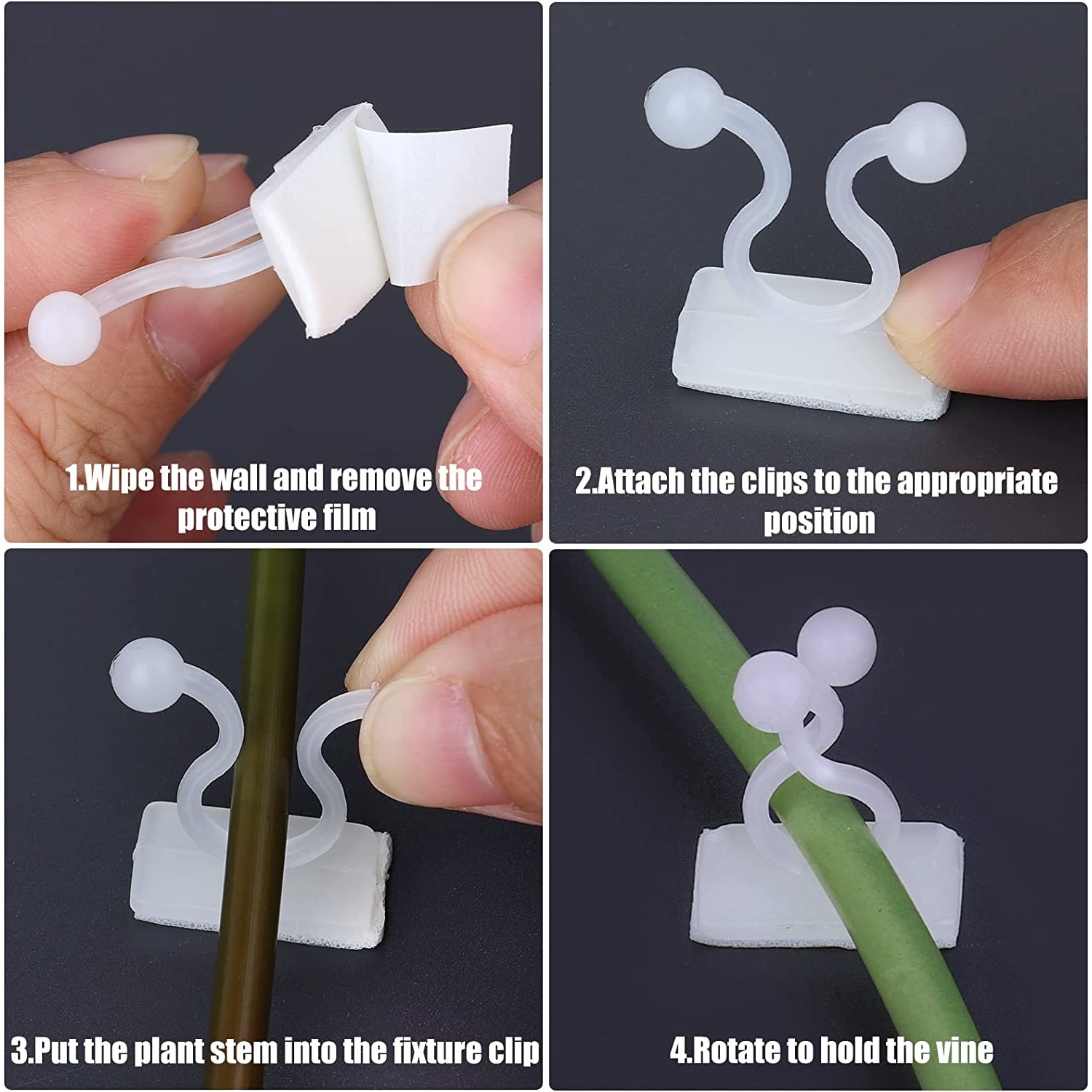 1.Wipe the wall and remove the protective film

2.Attach the clips to the appropriate position

3.Put the plant stem into the fixture clip

4.Rotate to hold the vine