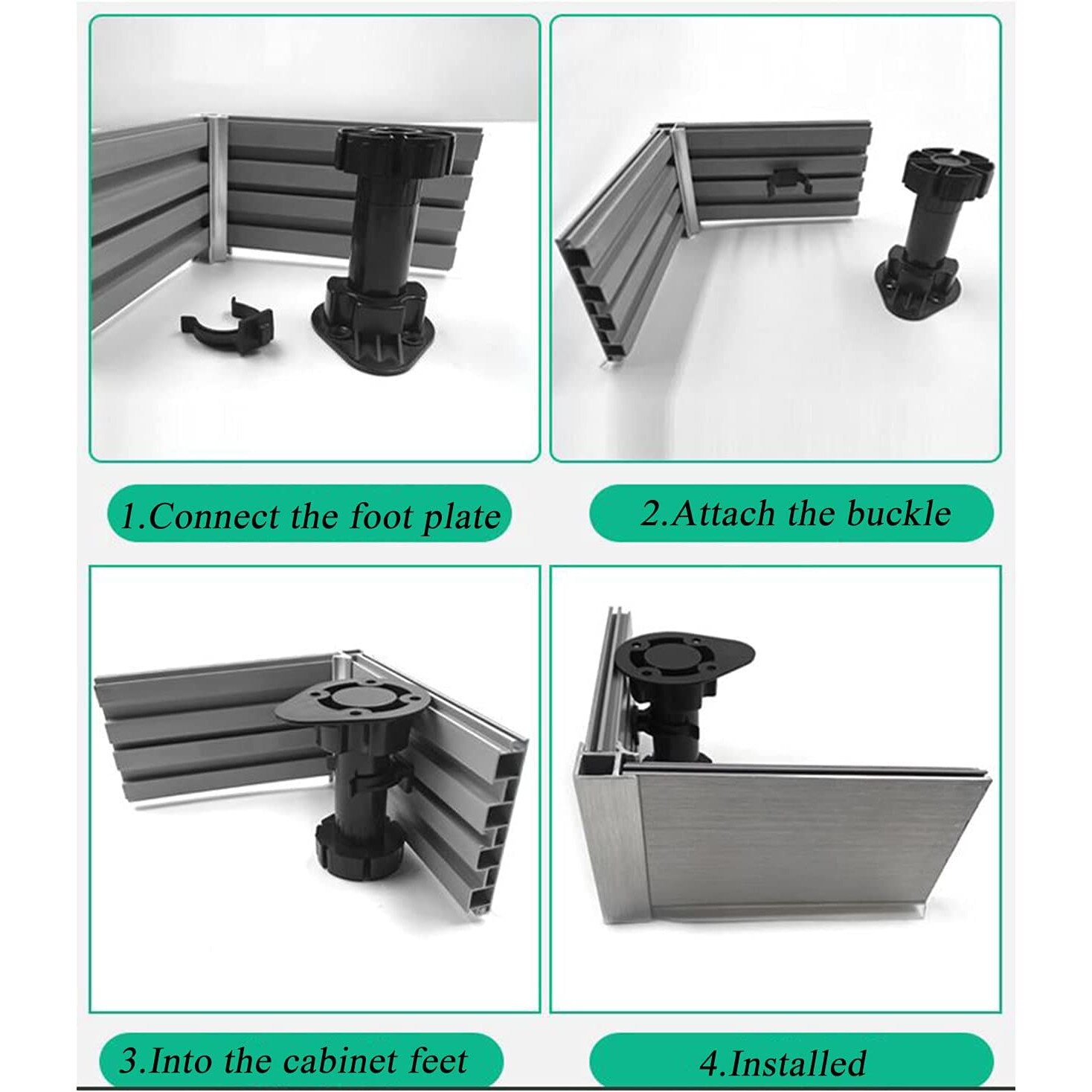 1.Connect the foot plate

2.Attach the buckle

3.Into the cabinet feet

4.Installed