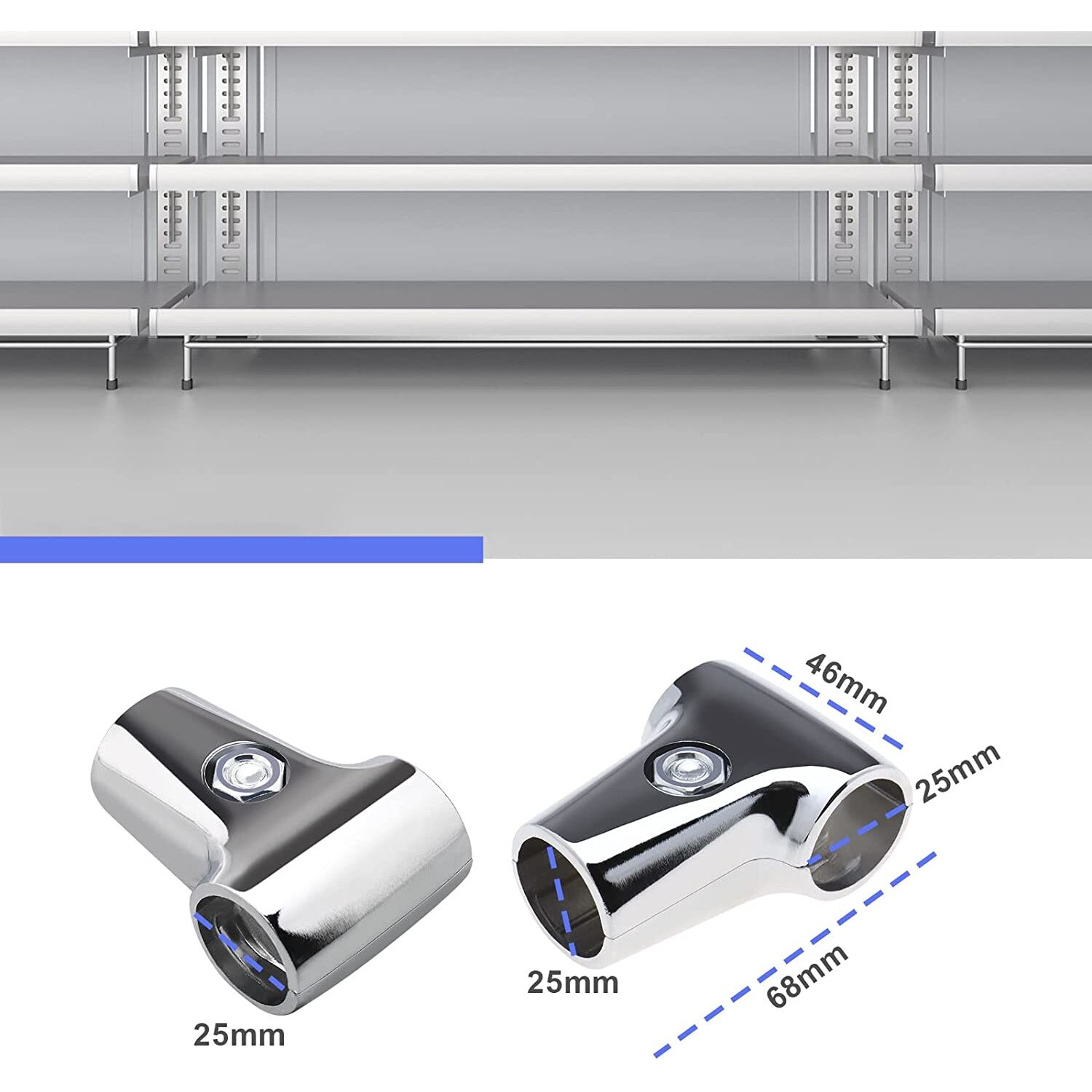 46mm

25mm

25mm

68mm

25mm