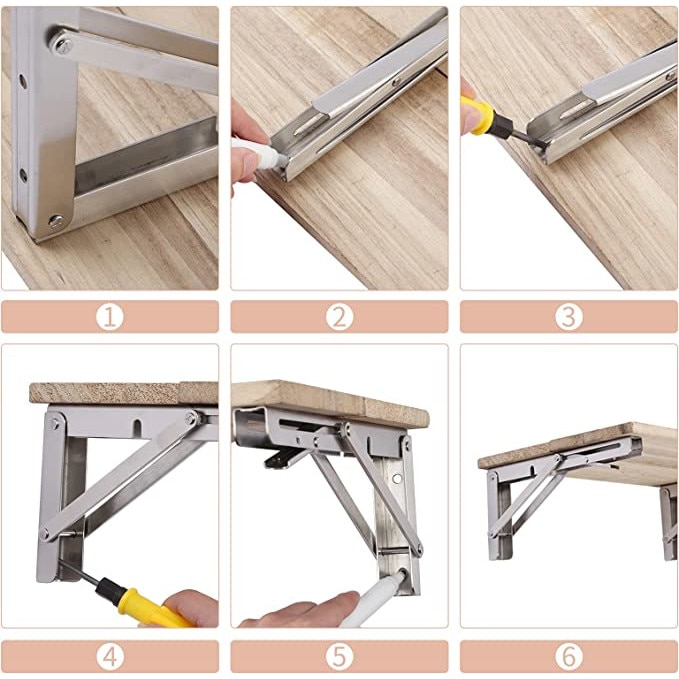 1

2

3

4

5

6