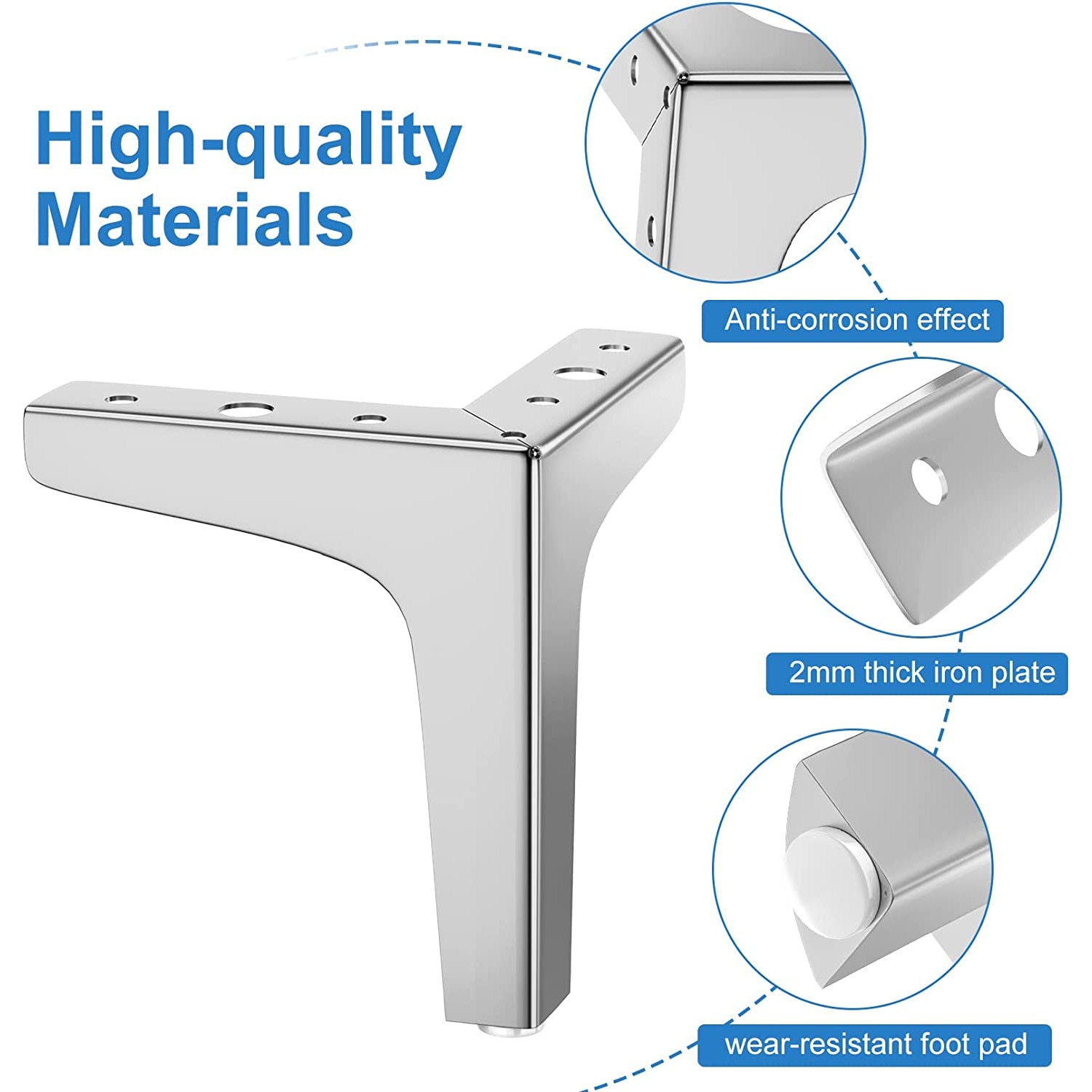 High-quality Materials

Anti-corrosion effect

2mm thick iron plate

wear-resistant foot pad