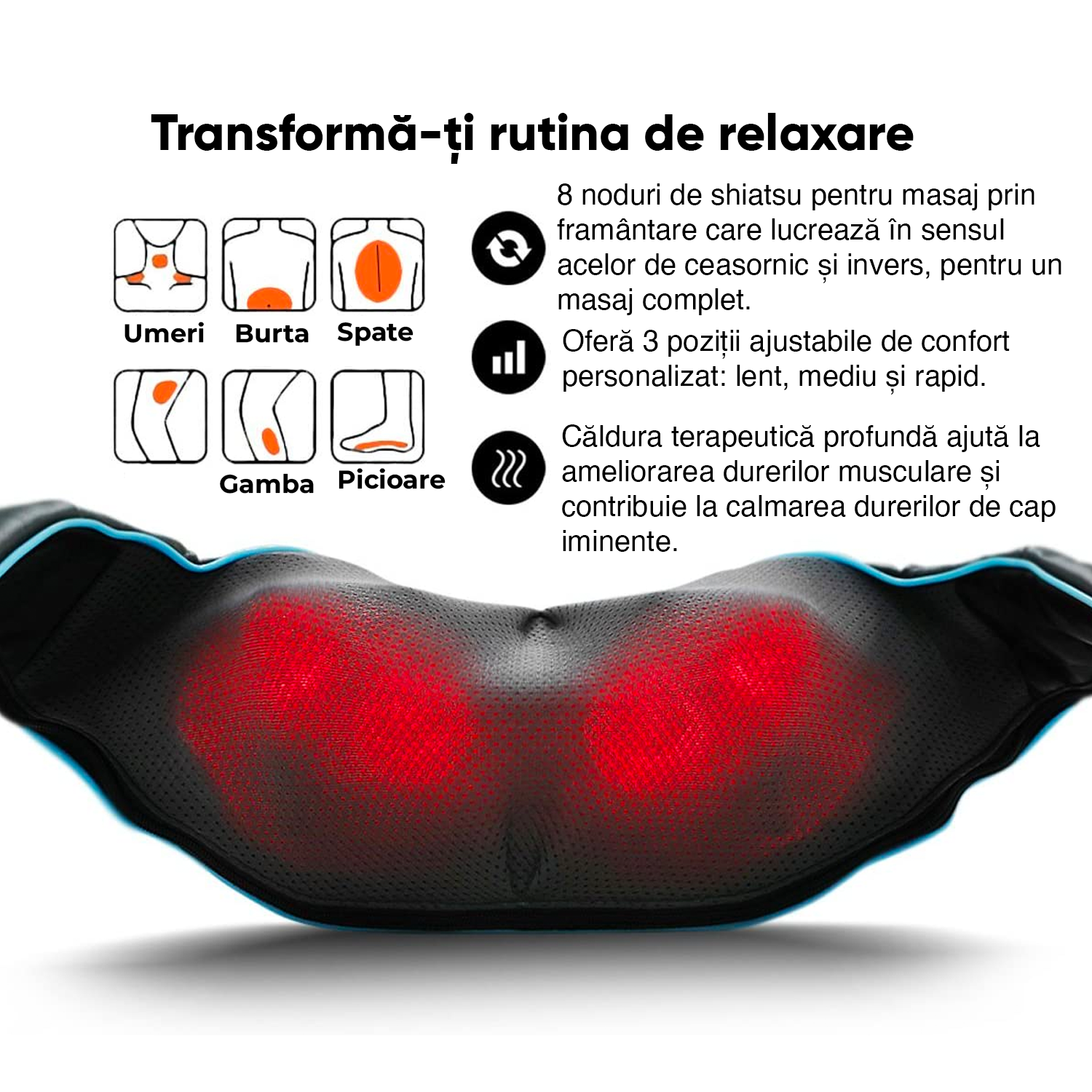 Transformă-ți rutina de relaxare

Umeri Burta Spate

Gamba Picioare

8 noduri de shiatsu pentru masaj prin framântare care lucrează în sensul acelor de ceasornic și invers, pentru un masaj complet.

Oferă 3 poziții ajustabile de confort personalizat: lent, mediu și rapid.

Căldura terapeutică profundă ajută la ameliorarea durerilor musculare și contribuie la calmarea durerilor de cap iminente.