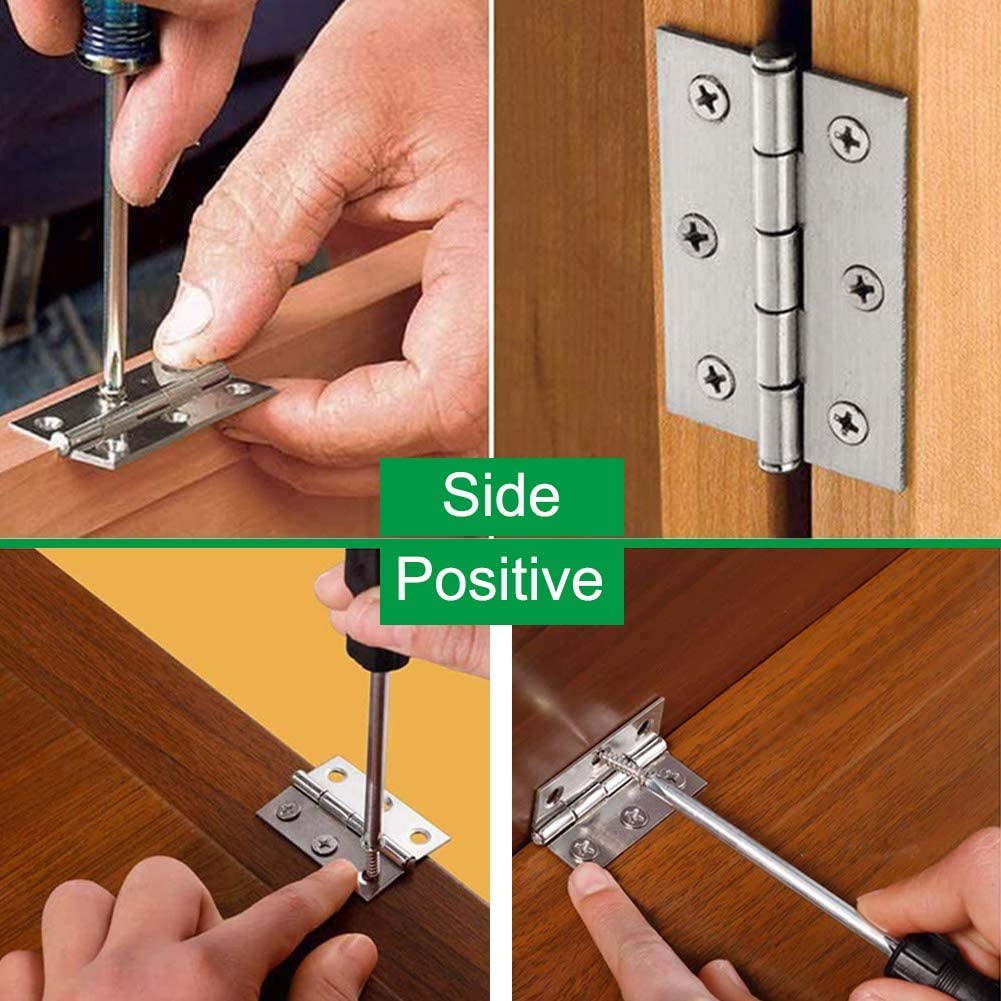 Side

Positive