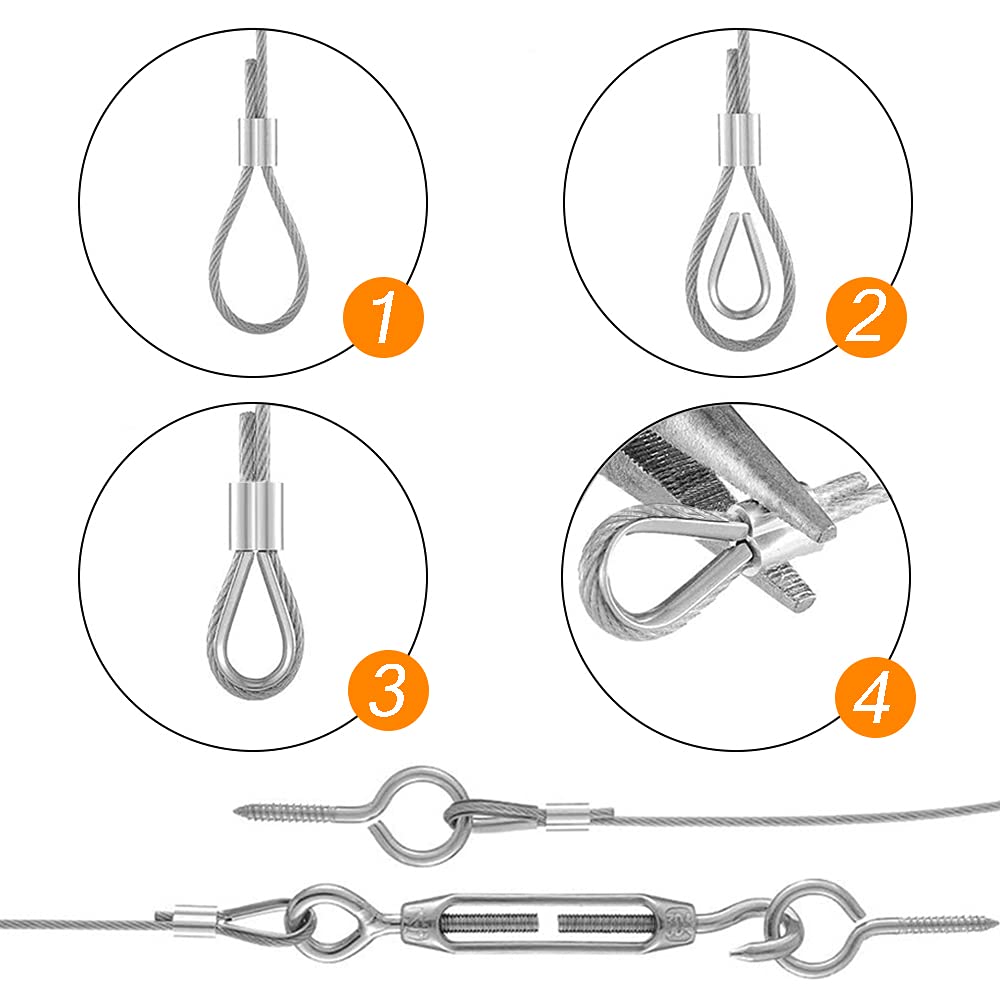 1

2

3

4