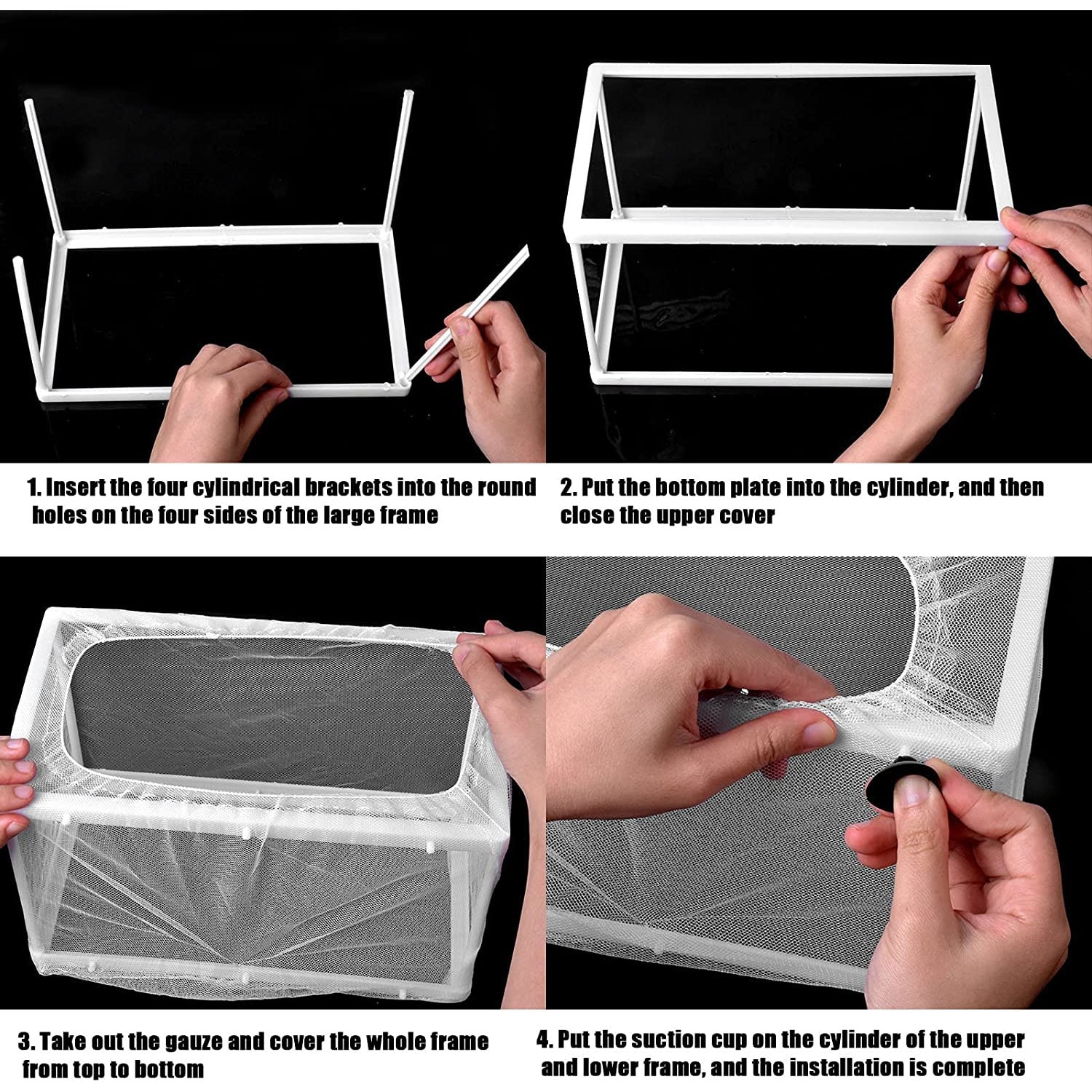 1. Insert the four cylindrical brackets into the round holes on the four sides of the large frame

2. Put the bottom plate into the cylinder, and then close the upper cover

3. Take out the gauze and cover the whole frame from top to bottom

4. Put the suction cup on the cylinder of the upper and lower frame, and the installation is complete