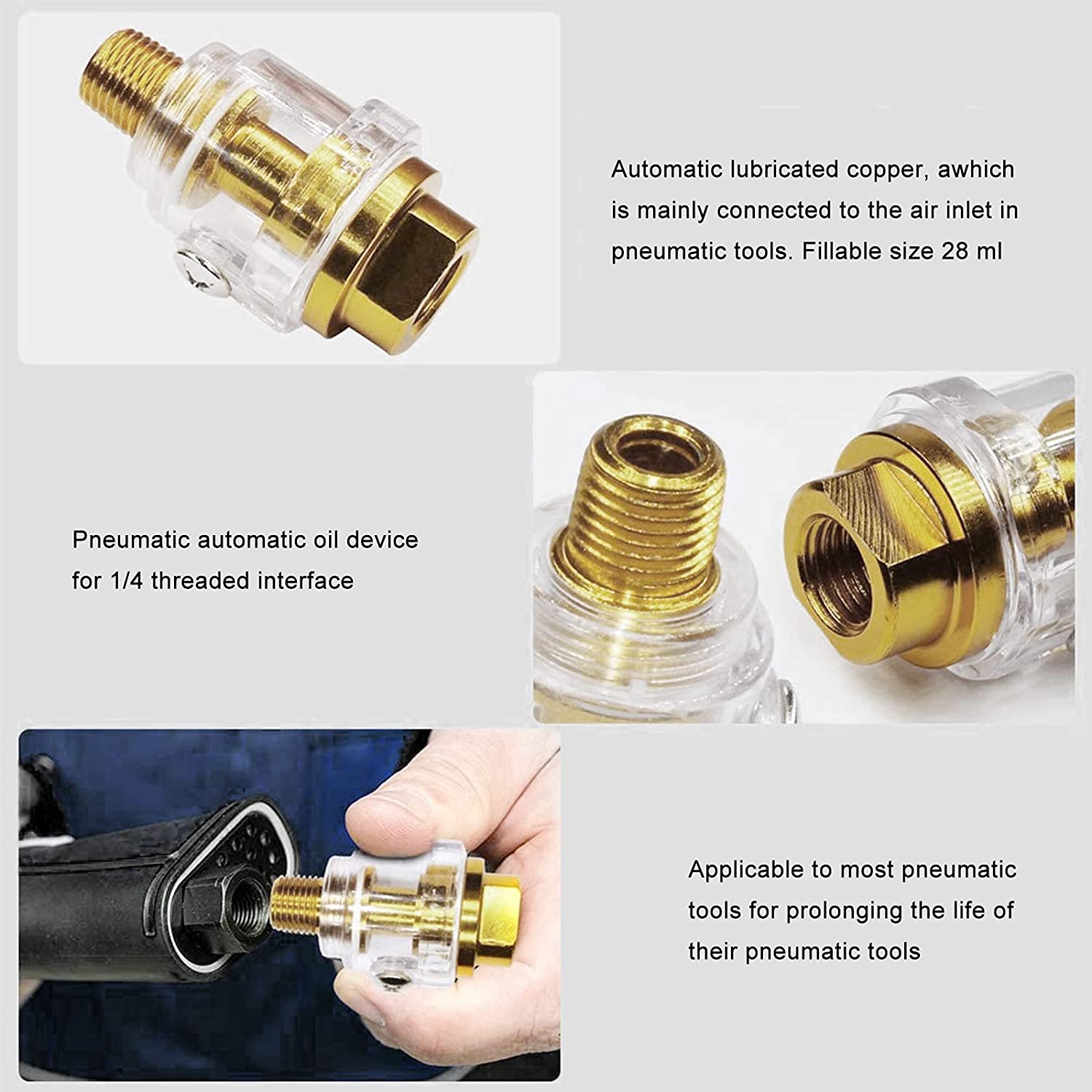 Automatic lubricated copper, awhich is mainly connected to the air inlet in pneumatic tools. Fillable size 28 ml

Pneumatic automatic oil device for 1/4 threaded interface

Applicable to most pneumatic tools for prolonging the life of their pneumatic tools